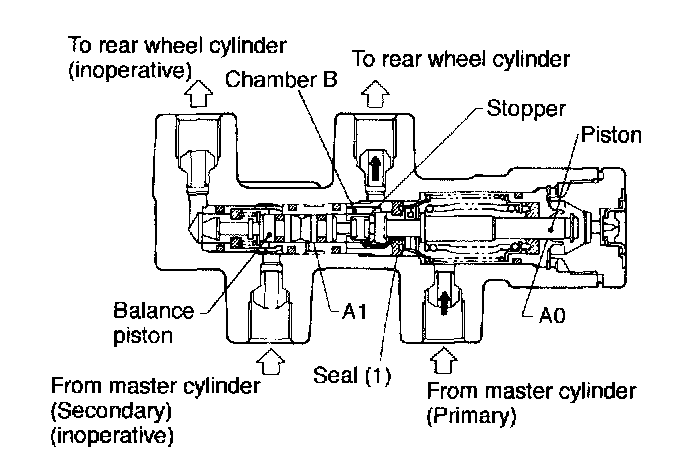 To rear wheel cylinder
(inoperative)

Chamber B

To rear wheel cylinder

Stopper

Piston

Balance
piston

A1

A0

Seal (1)

From master cylinder
(Secondary)
(inoperative)

From master cylinder
(Primary)