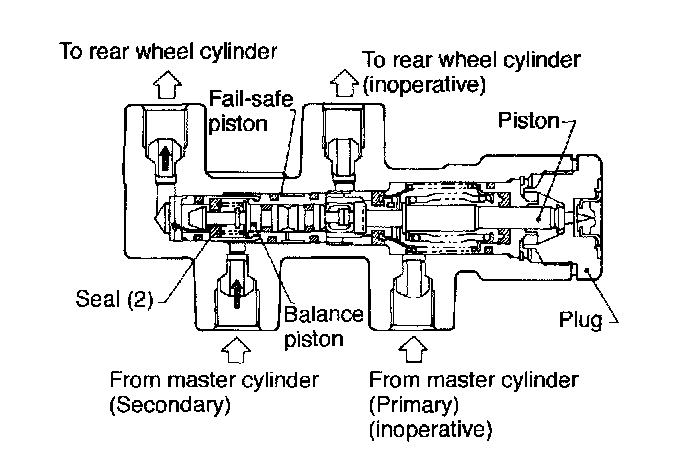 To rear wheel cylinder

To rear wheel cylinder (inoperative)

Fail-safe piston

Piston

Seal (2)

Balance piston

Plug

From master cylinder (Secondary)

From master cylinder (Primary) (inoperative)