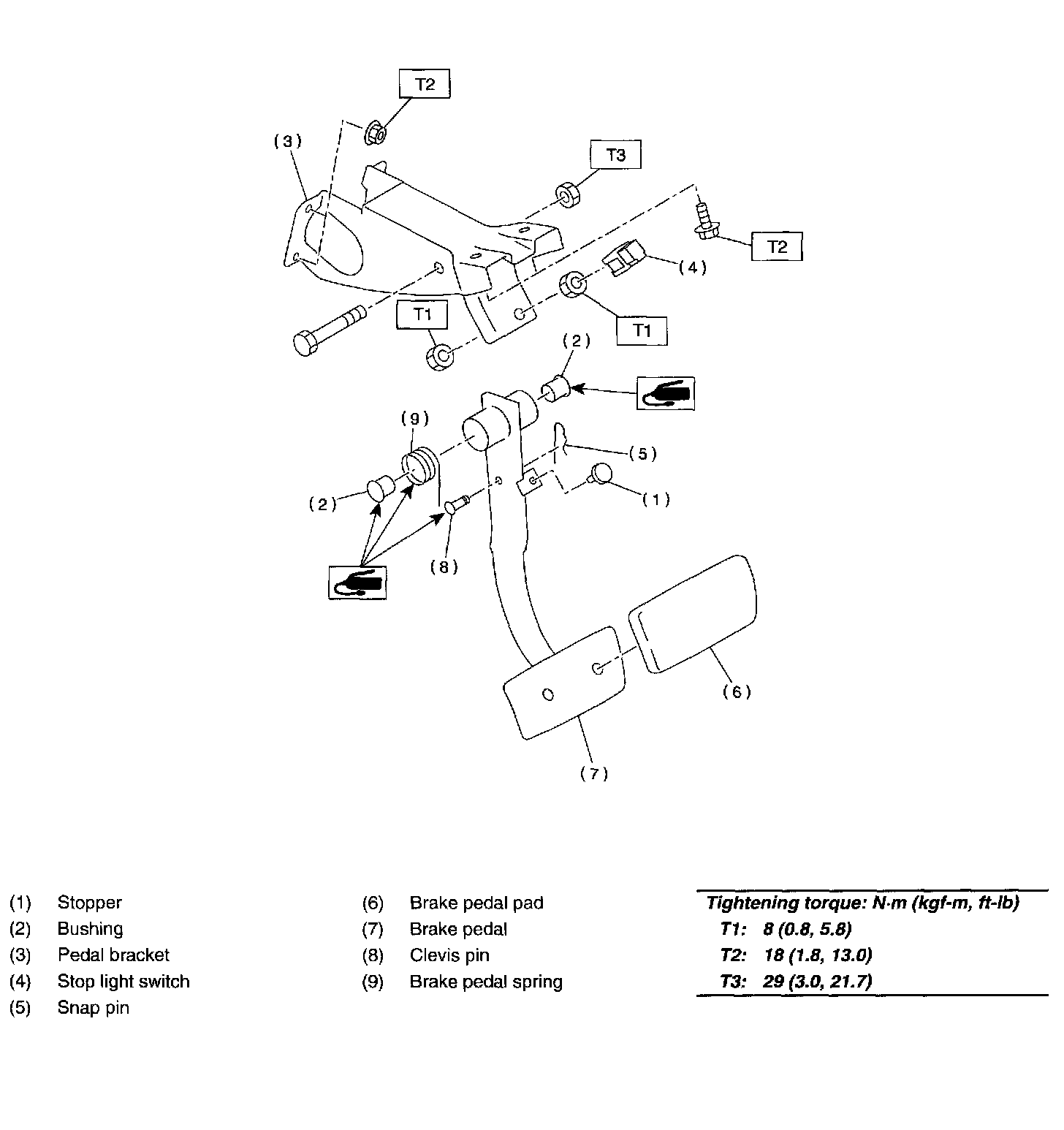 T2

(3)

T3

T2

(4)

T1

T1

(2)

(9)

(5)

(2)

(1)

(8)

(6)

(7)

(1) Stopper
(2) Bushing
(3) Pedal bracket
(4) Stop light switch
(5) Snap pin

(6) Brake pedal pad
(7) Brake pedal
(8) Clevis pin
(9) Brake pedal spring

Tightening torque: N·m (kgf-m, ft-lb)
T1: 8 (0.8, 5.8)
T2: 18 (1.8, 13.0)
T3: 29 (3.0, 21.7)