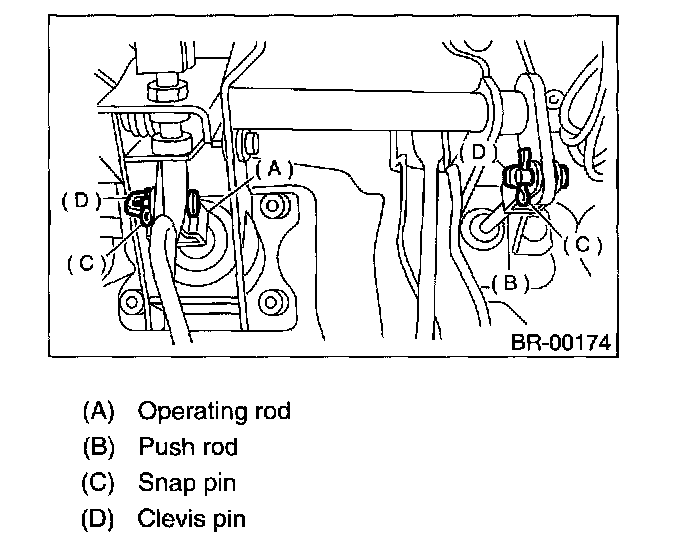 (A)
(D)
(C)
(D)
(C)
(B)
BR-00174

(A) Operating rod
(B) Push rod
(C) Snap pin
(D) Clevis pin