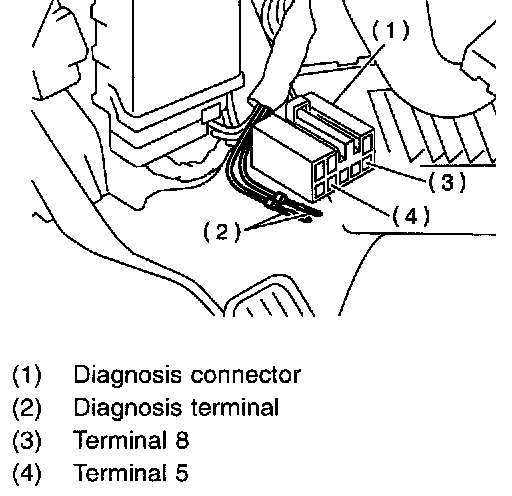 (1)
(3)
(4)
(2)

(1) Diagnosis connector
(2) Diagnosis terminal
(3) Terminal 8
(4) Terminal 5