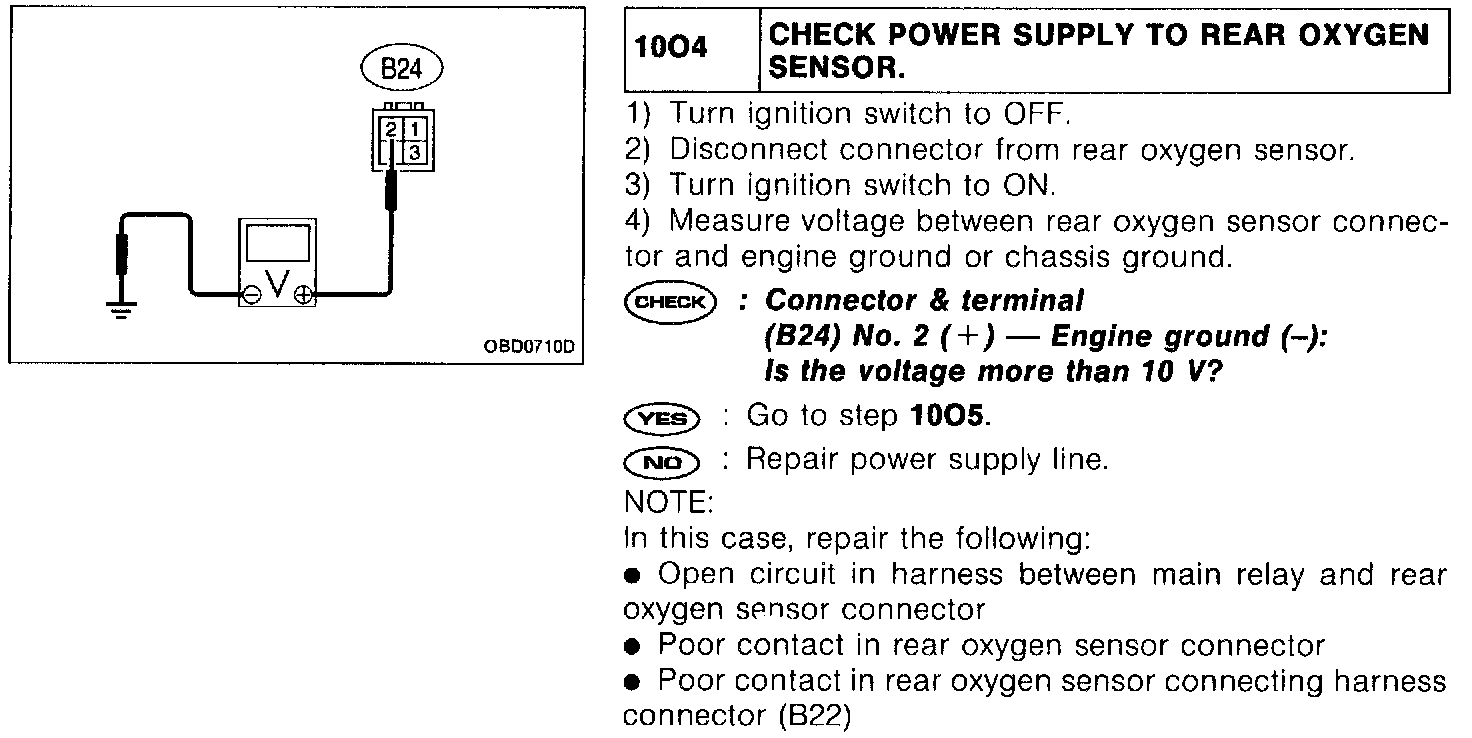 B24

2 1
3

V

OBD0710D

| 10O4 | CHECK POWER SUPPLY TO REAR OXYGEN SENSOR. |
|---|---|

1) Turn ignition switch to OFF.
2) Disconnect connector from rear oxygen sensor.
3) Turn ignition switch to ON.
4) Measure voltage between rear oxygen sensor connector and engine ground or chassis ground.

CHECK : Connector & terminal (B24) No. 2 (+) — Engine ground (–): Is the voltage more than 10 V?

YES : Go to step 10O5.

NO : Repair power supply line.

NOTE:
In this case, repair the following:
● Open circuit in harness between main relay and rear oxygen sensor connector
● Poor contact in rear oxygen sensor connector
● Poor contact in rear oxygen sensor connecting harness connector (B22)