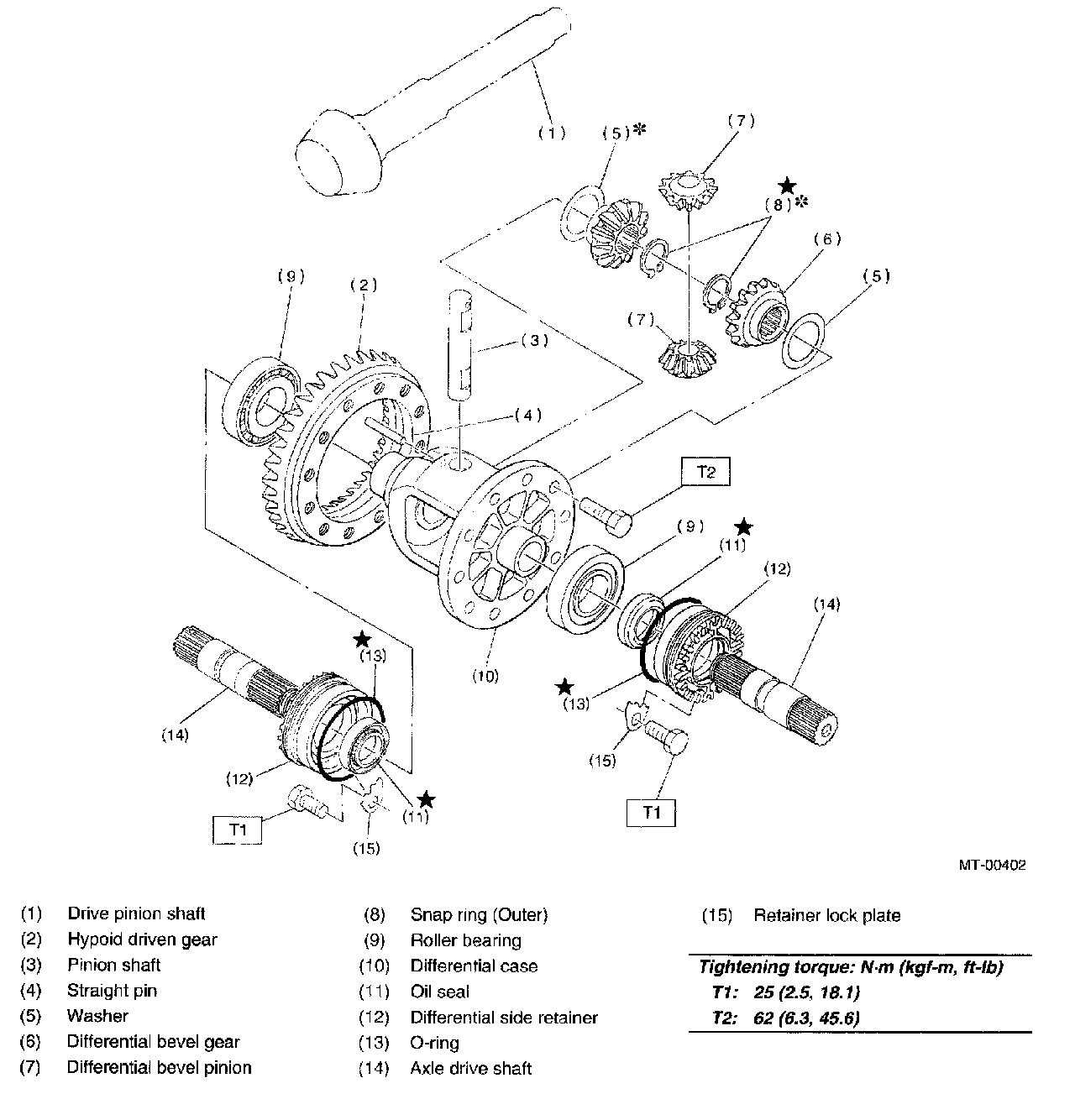 (1)
(5)✻
(7)
★
(8)✻
(6)
(5)
(9)
(2)
(3)
(7)
(4)
T2
(9)
★
(11)
(12)
(14)
★
(13)
(10)
★
(13)
(14)
(15)
(12)
★
(11)
T1
T1
(15)

MT-00402

(1) Drive pinion shaft
(2) Hypoid driven gear
(3) Pinion shaft
(4) Straight pin
(5) Washer
(6) Differential bevel gear
(7) Differential bevel pinion

(8) Snap ring (Outer)
(9) Roller bearing
(10) Differential case
(11) Oil seal
(12) Differential side retainer
(13) O-ring
(14) Axle drive shaft

(15) Retainer lock plate

Tightening torque: N·m (kgf-m, ft-lb)
T1: 25 (2.5, 18.1)
T2: 62 (6.3, 45.6)