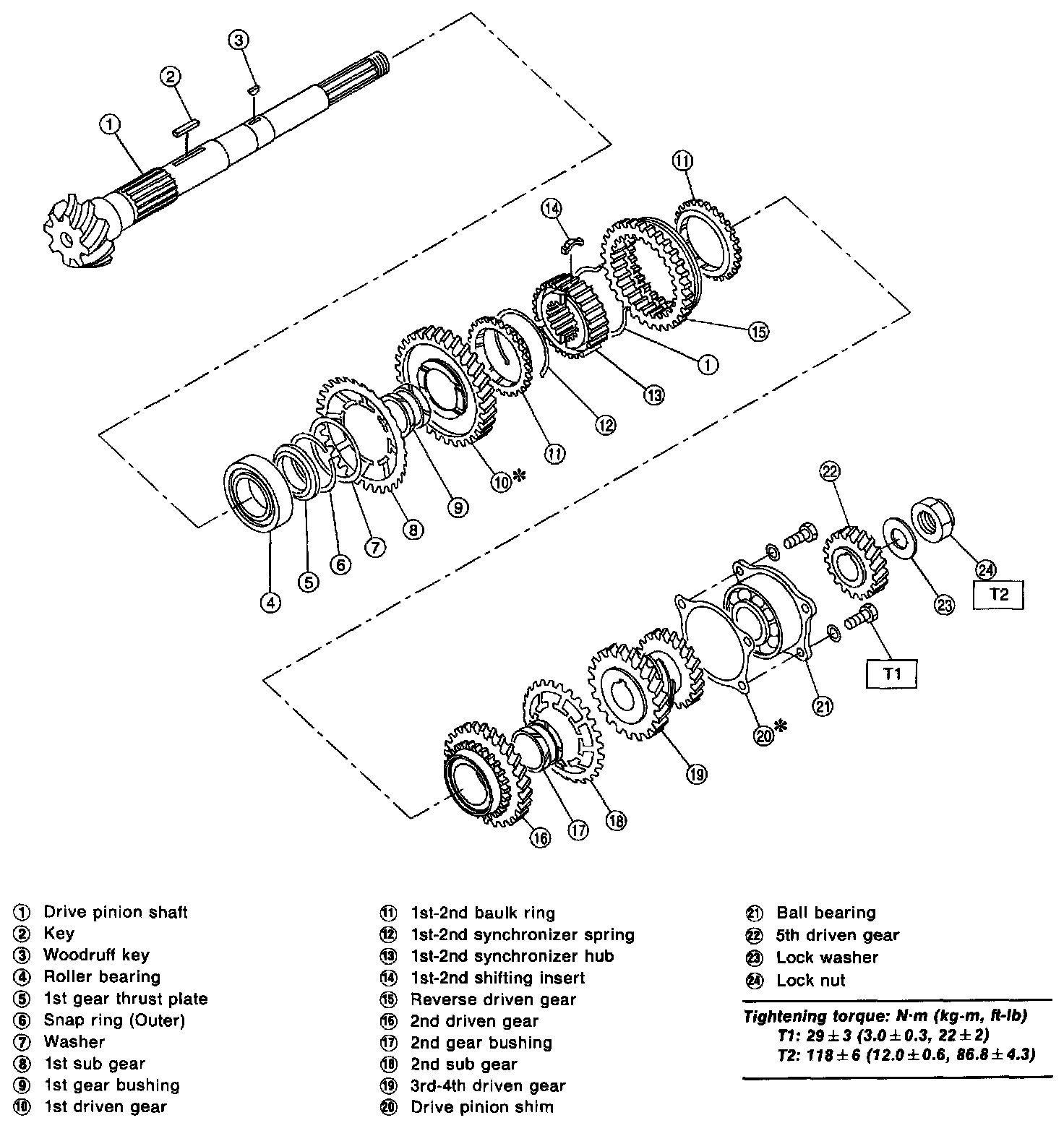 ③
②
①
⑪
⑭
⑮
①
⑬
⑫
⑪
⑩*
⑨
⑧
⑦
⑥
⑤
④
㉒
㉔
T2
㉓
T1
㉑
⑳*
⑲
⑱
⑰
⑯

① Drive pinion shaft
② Key
③ Woodruff key
④ Roller bearing
⑤ 1st gear thrust plate
⑥ Snap ring (Outer)
⑦ Washer
⑧ 1st sub gear
⑨ 1st gear bushing
⑩ 1st driven gear

⑪ 1st-2nd baulk ring
⑫ 1st-2nd synchronizer spring
⑬ 1st-2nd synchronizer hub
⑭ 1st-2nd shifting insert
⑮ Reverse driven gear
⑯ 2nd driven gear
⑰ 2nd gear bushing
⑱ 2nd sub gear
⑲ 3rd-4th driven gear
⑳ Drive pinion shim

㉑ Ball bearing
㉒ 5th driven gear
㉓ Lock washer
㉔ Lock nut

Tightening torque: N·m (kg-m, ft-lb)
T1: $29 \pm 3$ ($3.0 \pm 0.3$, $22 \pm 2$)
T2: $118 \pm 6$ ($12.0 \pm 0.6$, $86.8 \pm 4.3$)