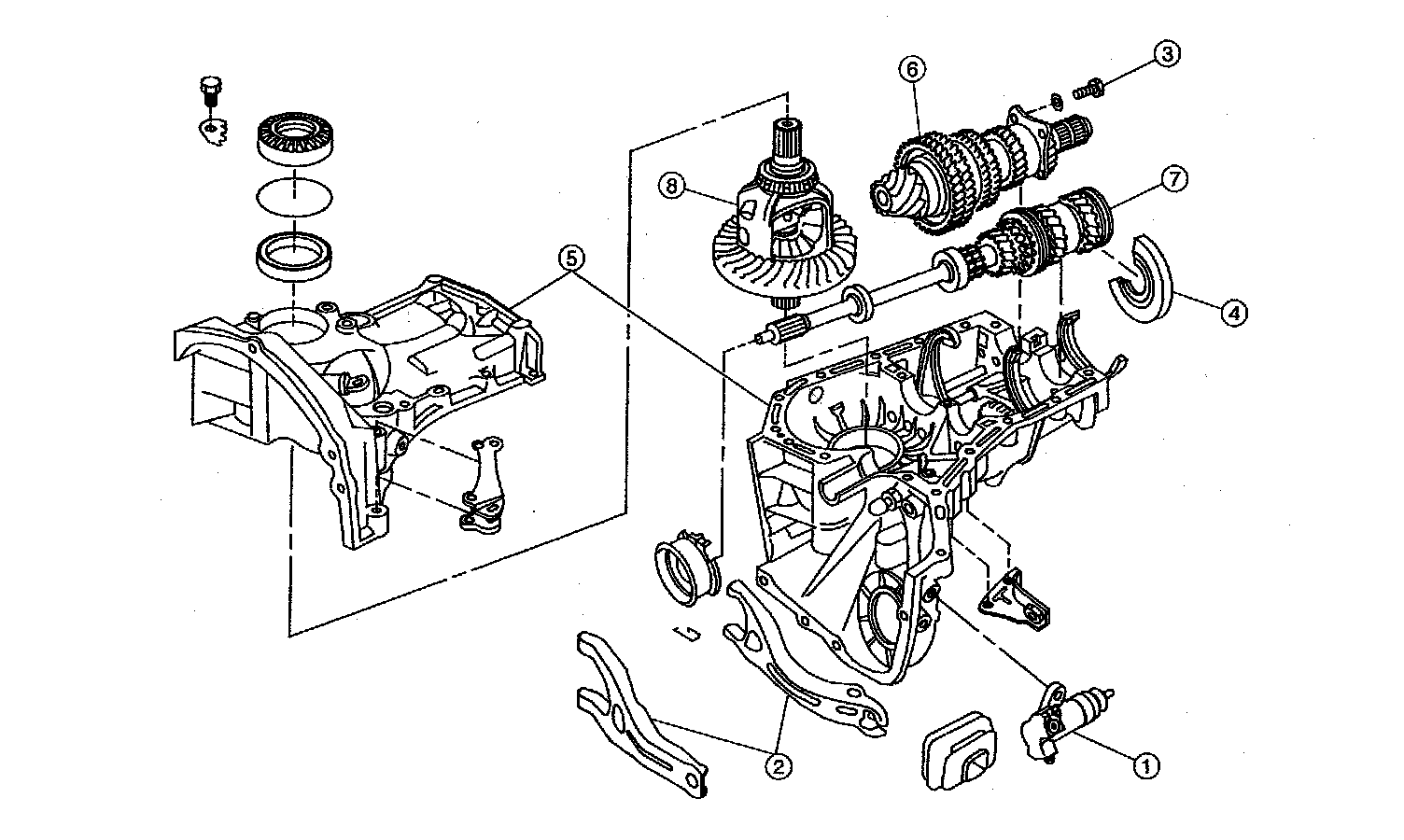 3
6
8
7
5
4
2
1