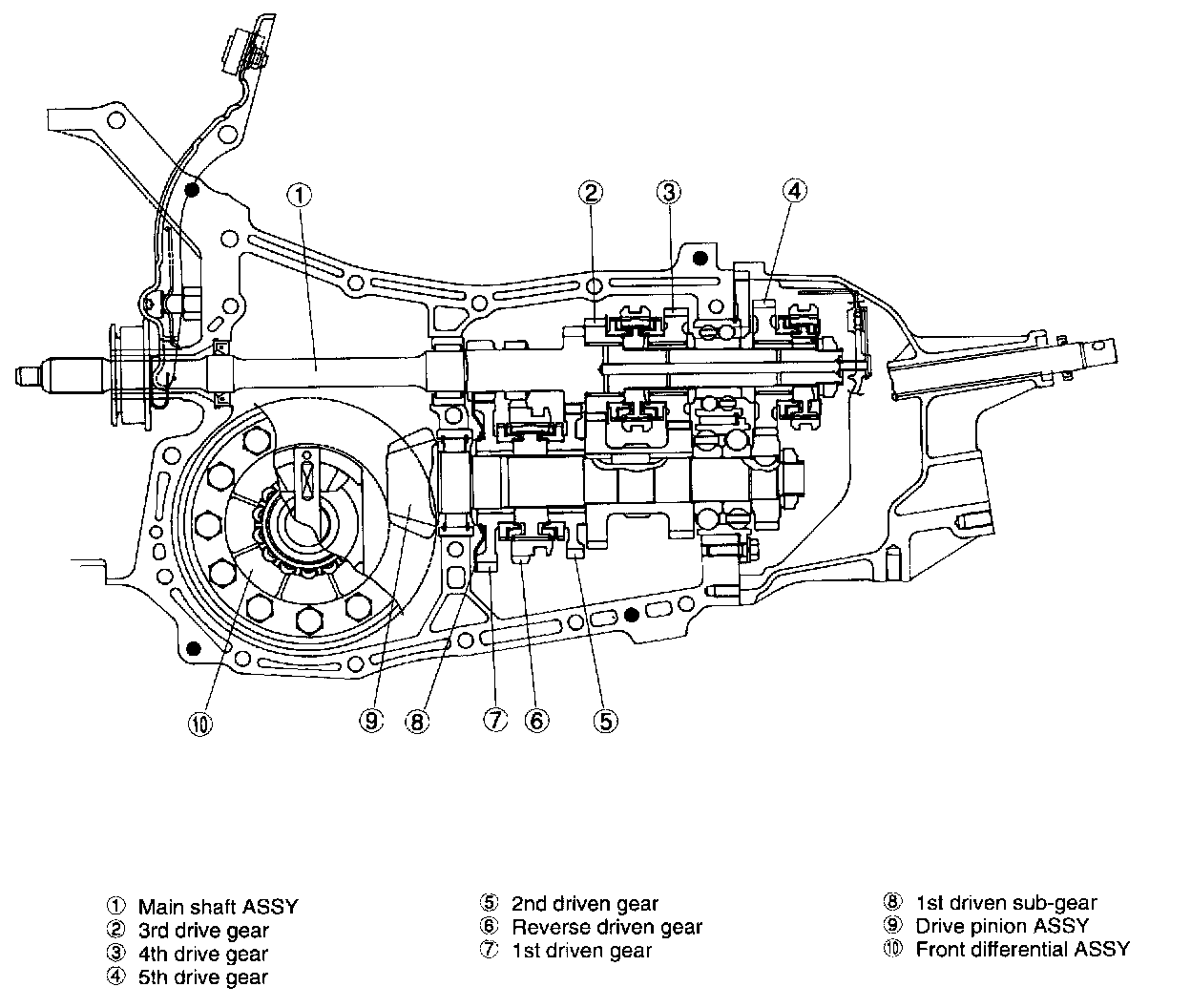 ①
②
③
④
⑩
⑨
⑧
⑦
⑥
⑤

① Main shaft ASSY
② 3rd drive gear
③ 4th drive gear
④ 5th drive gear

⑤ 2nd driven gear
⑥ Reverse driven gear
⑦ 1st driven gear

⑧ 1st driven sub-gear
⑨ Drive pinion ASSY
⑩ Front differential ASSY