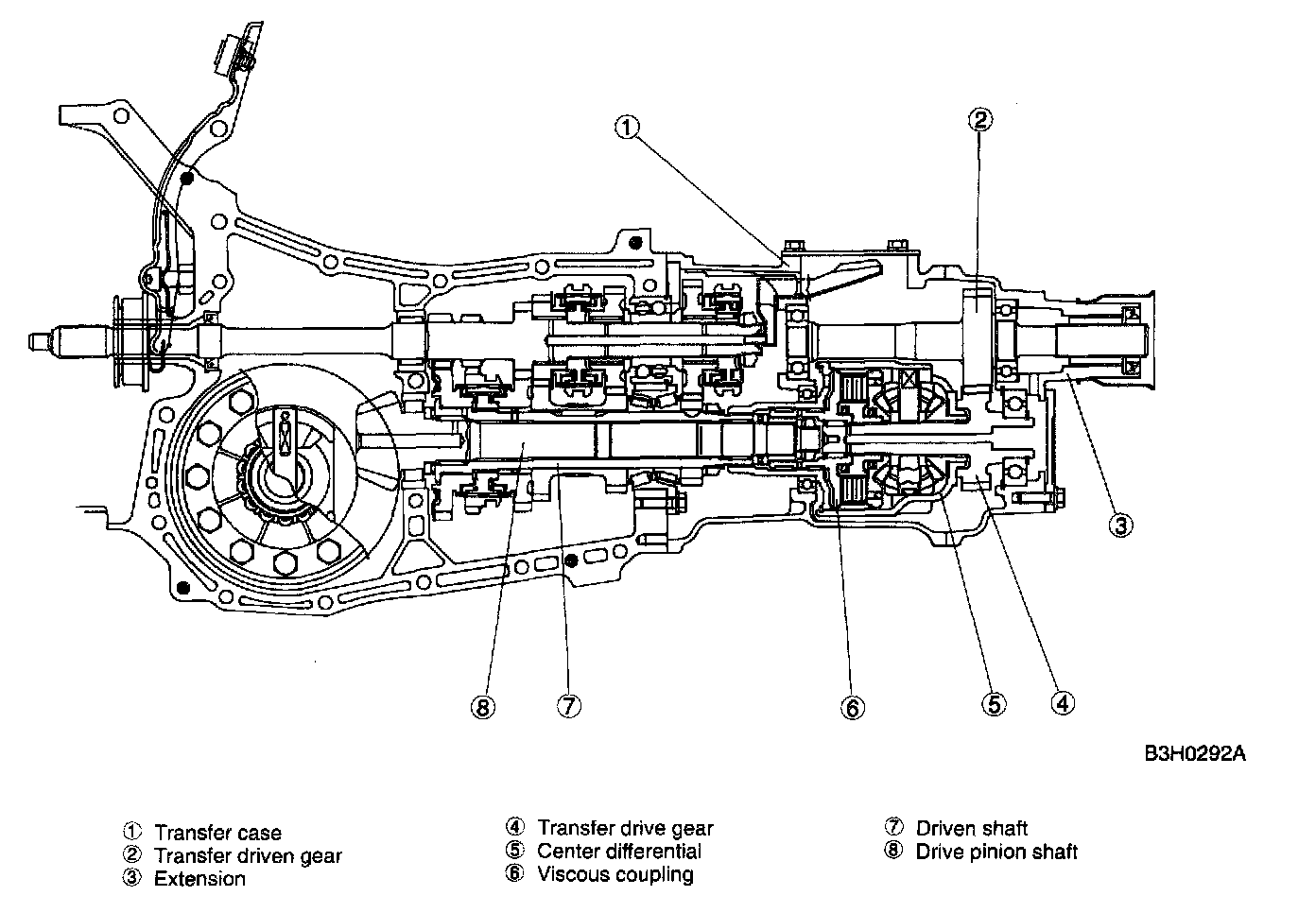 ①
②
③
⑧
⑦
⑥
⑤
④

B3H0292A

① Transfer case
② Transfer driven gear
③ Extension

④ Transfer drive gear
⑤ Center differential
⑥ Viscous coupling

⑦ Driven shaft
⑧ Drive pinion shaft