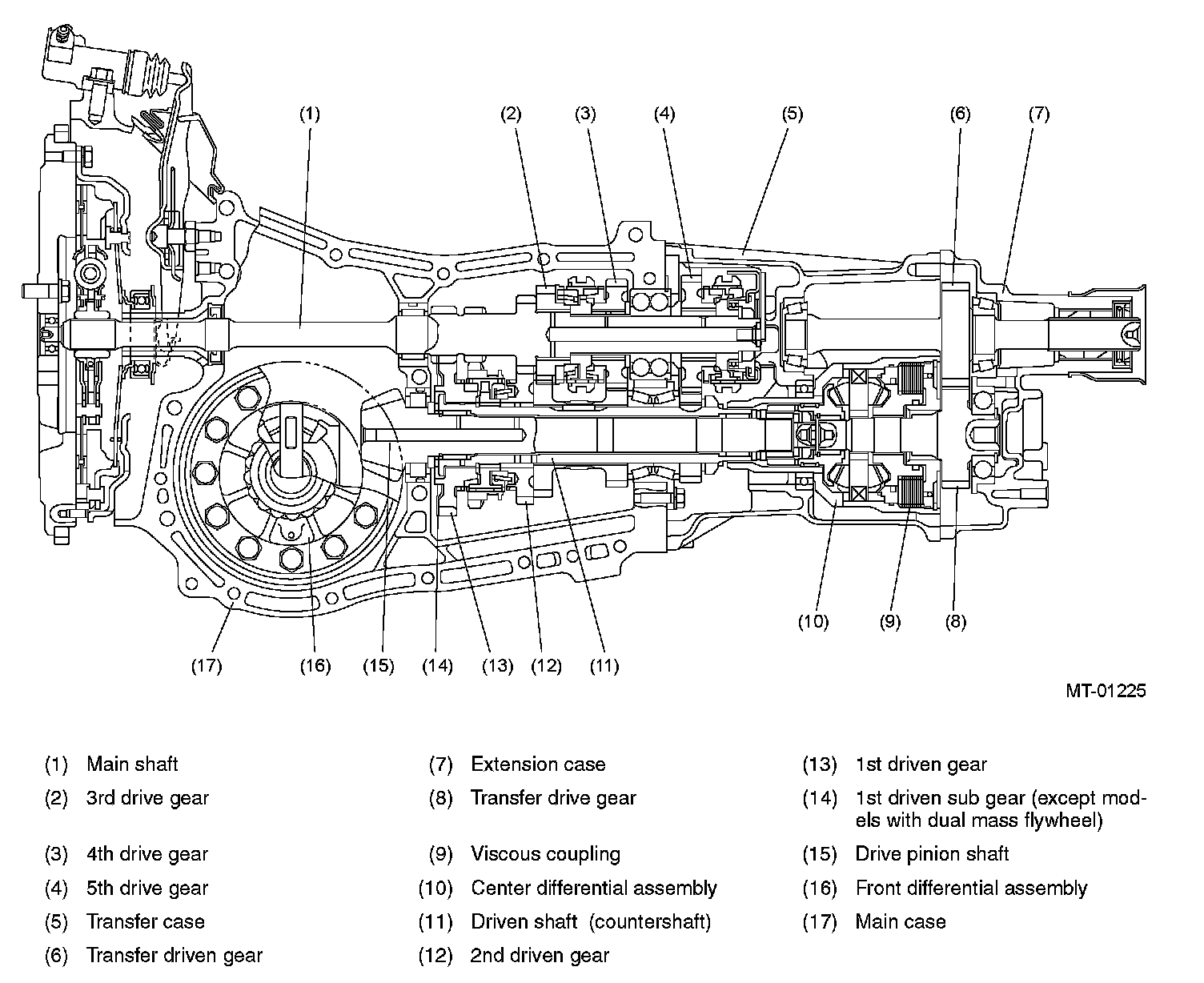 (1) (2) (3) (4) (5) (6) (7)

(10) (9) (8)

(17) (16) (15) (14) (13) (12) (11)

MT-01225

(1) Main shaft

(2) 3rd drive gear

(3) 4th drive gear

(4) 5th drive gear

(5) Transfer case

(6) Transfer driven gear

(7) Extension case

(8) Transfer drive gear

(9) Viscous coupling

(10) Center differential assembly

(11) Driven shaft (countershaft)

(12) 2nd driven gear

(13) 1st driven gear

(14) 1st driven sub gear (except models with dual mass flywheel)

(15) Drive pinion shaft

(16) Front differential assembly

(17) Main case