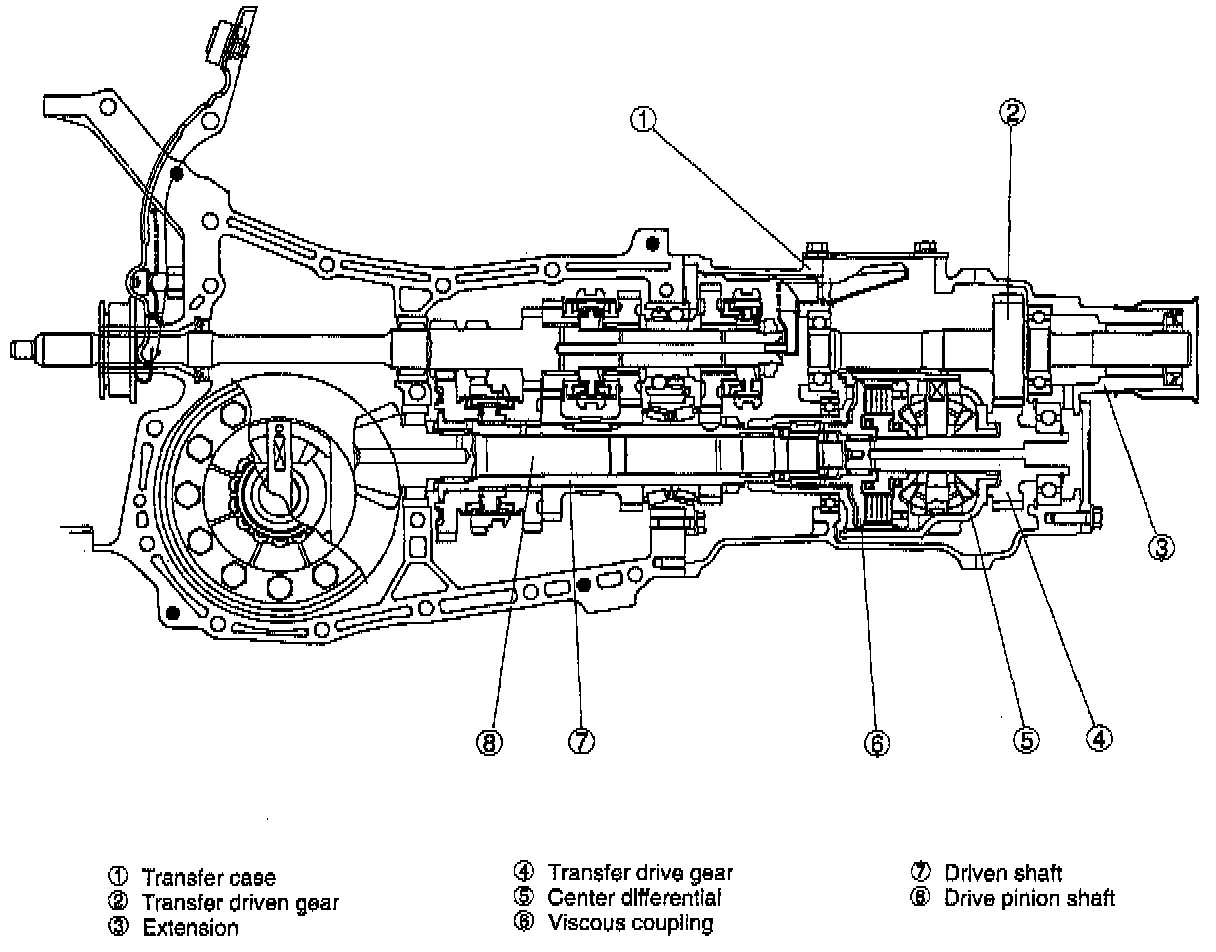 ①
②
③
⑧
⑦
⑥
⑤
④

① Transfer case
② Transfer driven gear
③ Extension

④ Transfer drive gear
⑤ Center differential
⑥ Viscous coupling

⑦ Driven shaft
⑧ Drive pinion shaft