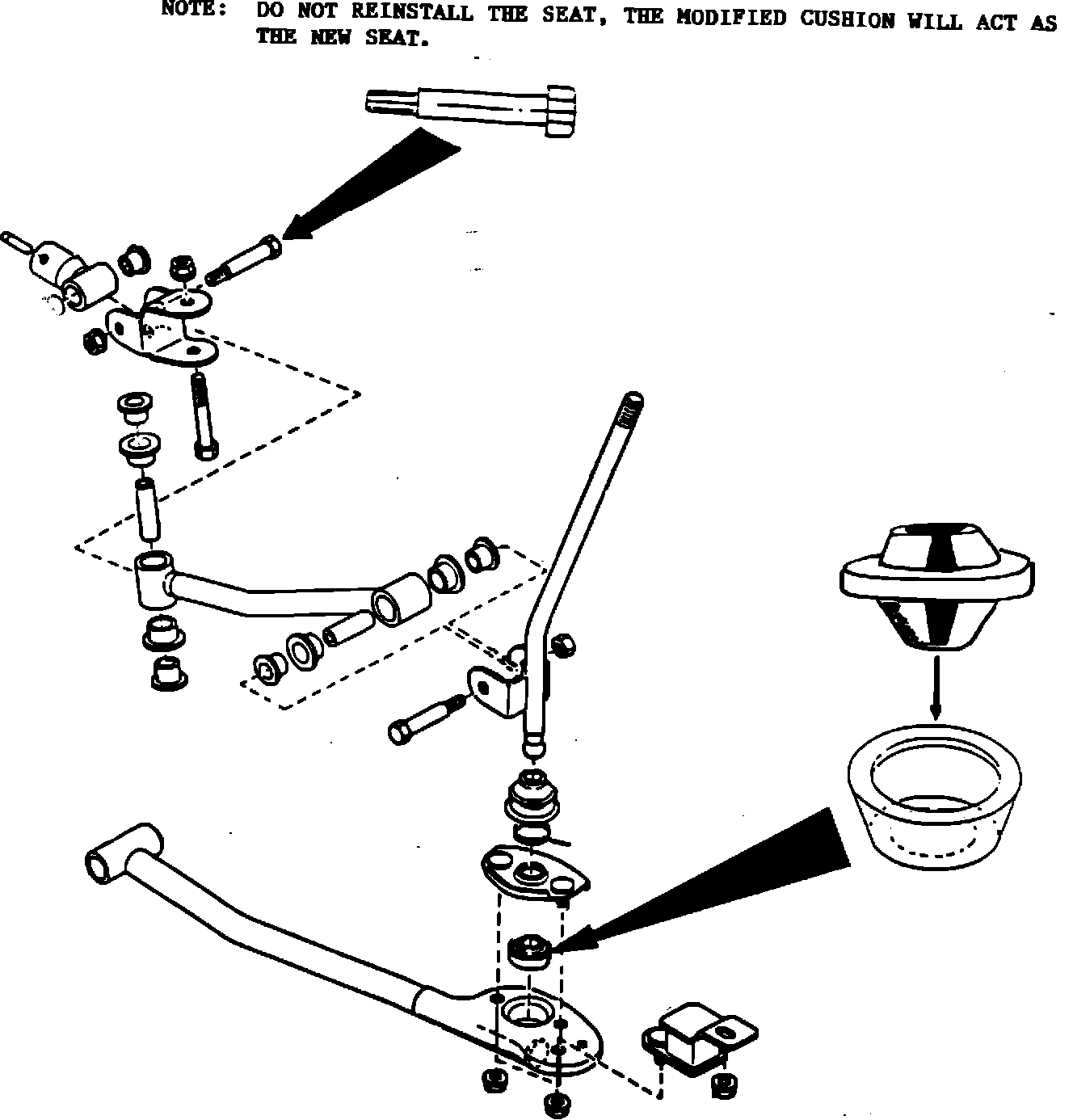 NOTE: DO NOT REINSTALL THE SEAT, THE MODIFIED CUSHION WILL ACT AS THE NEW SEAT.