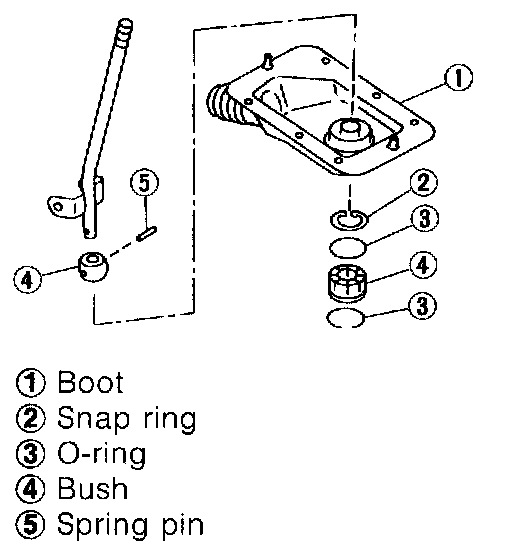 1
5
2
3
4
4
3

1 Boot
2 Snap ring
3 O-ring
4 Bush
5 Spring pin