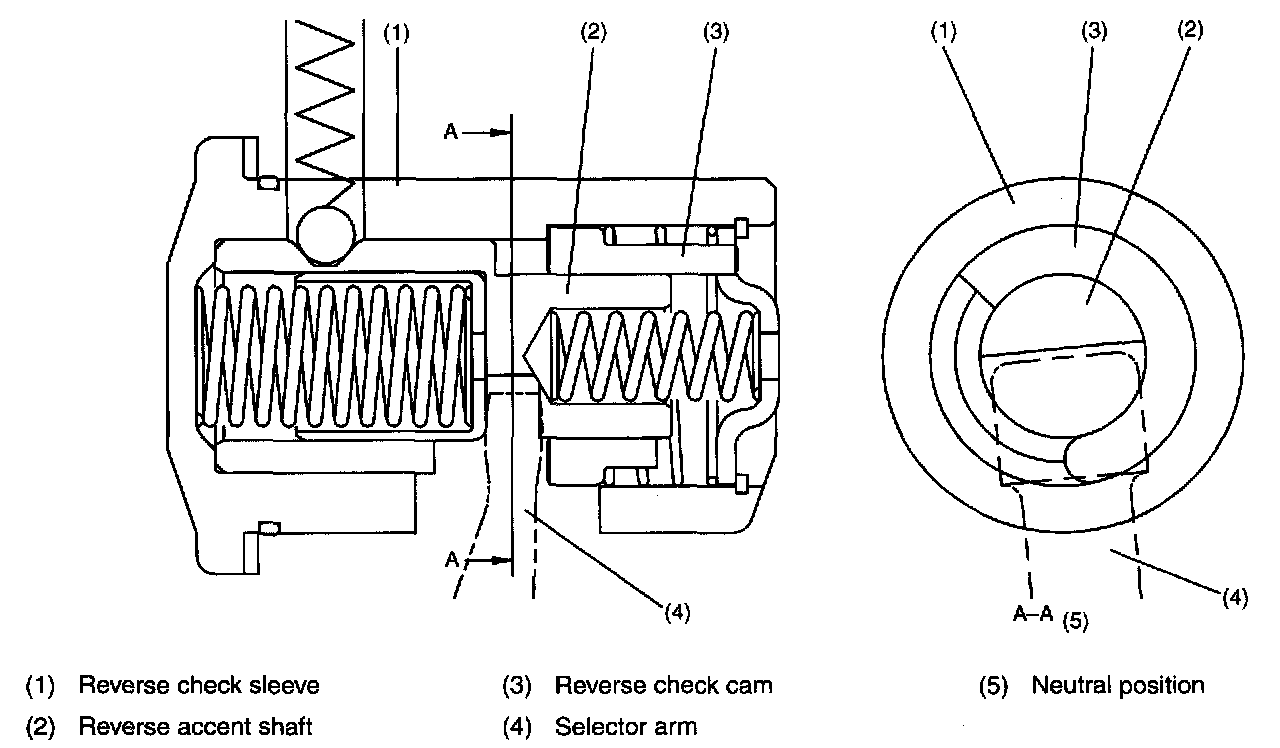 (1)
(2)
(3)
A
A
(4)

(1)
(3)
(2)
A–A (5)
(4)

(1) Reverse check sleeve
(2) Reverse accent shaft
(3) Reverse check cam
(4) Selector arm
(5) Neutral position