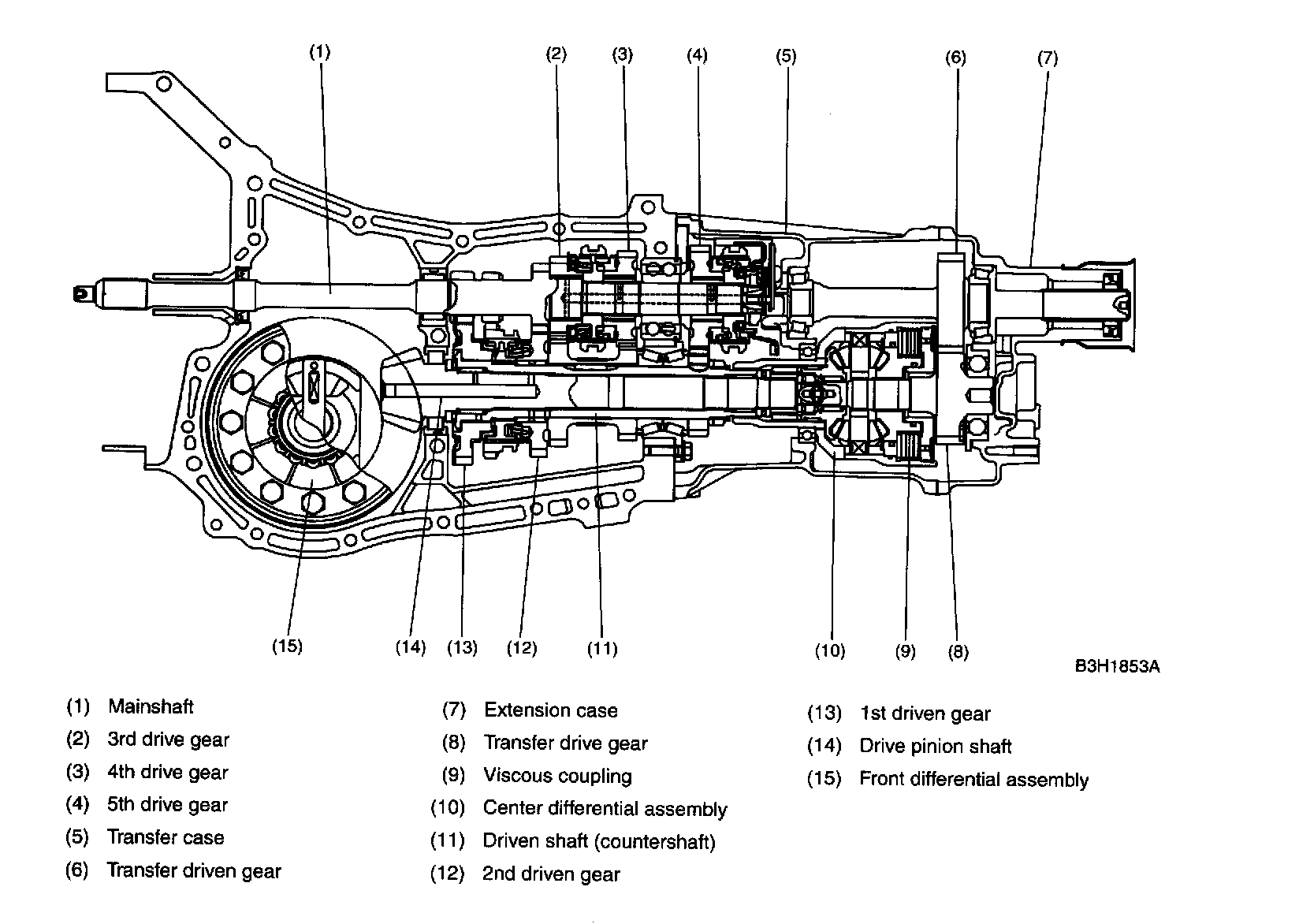 (1) (2) (3) (4) (5) (6) (7)

(15) (14) (13) (12) (11) (10) (9) (8)

B3H1853A

(1) Mainshaft
(2) 3rd drive gear
(3) 4th drive gear
(4) 5th drive gear
(5) Transfer case
(6) Transfer driven gear

(7) Extension case
(8) Transfer drive gear
(9) Viscous coupling
(10) Center differential assembly
(11) Driven shaft (countershaft)
(12) 2nd driven gear

(13) 1st driven gear
(14) Drive pinion shaft
(15) Front differential assembly