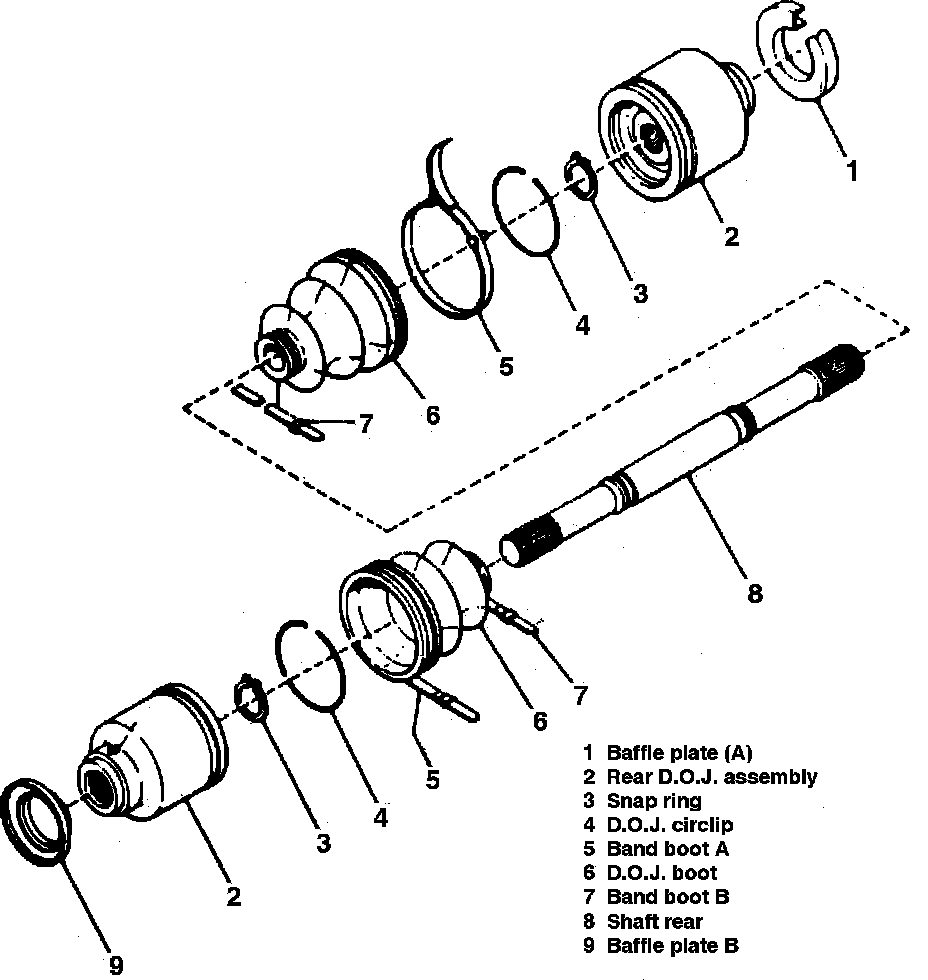 1
2
3
4
5
6
7
8
7
6
5
4
3
2
9

1 Baffle plate (A)
2 Rear D.O.J. assembly
3 Snap ring
4 D.O.J. circlip
5 Band boot A
6 D.O.J. boot
7 Band boot B
8 Shaft rear
9 Baffle plate B