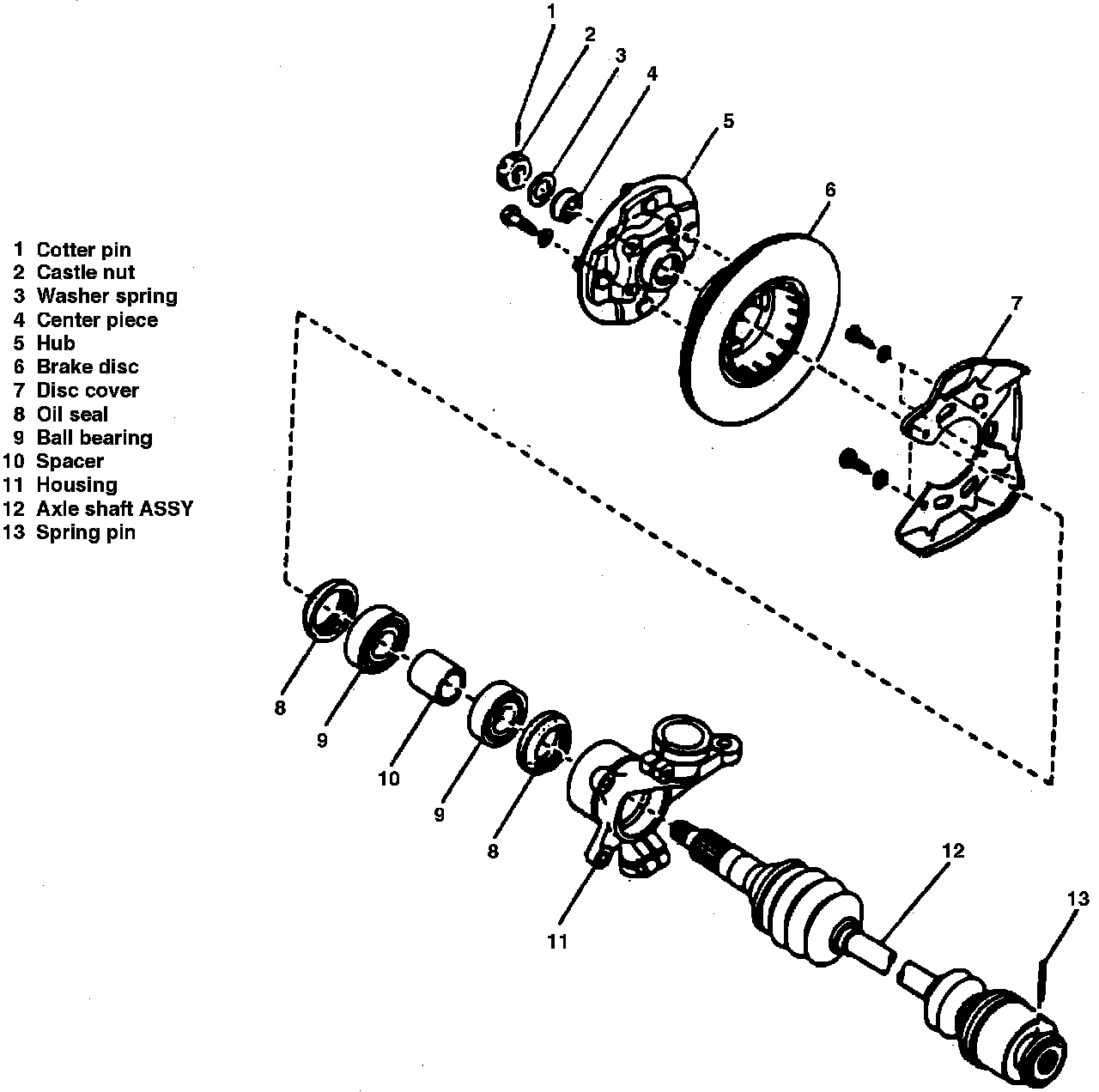 1 Cotter pin
2 Castle nut
3 Washer spring
4 Center piece
5 Hub
6 Brake disc
7 Disc cover
8 Oil seal
9 Ball bearing
10 Spacer
11 Housing
12 Axle shaft ASSY
13 Spring pin

1
2
3
4
5
6
7
8
9
10
9
8
11
12
13