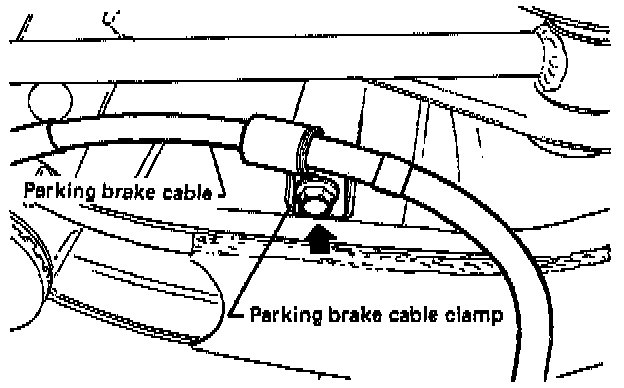 Parking brake cable

Parking brake cable clamp