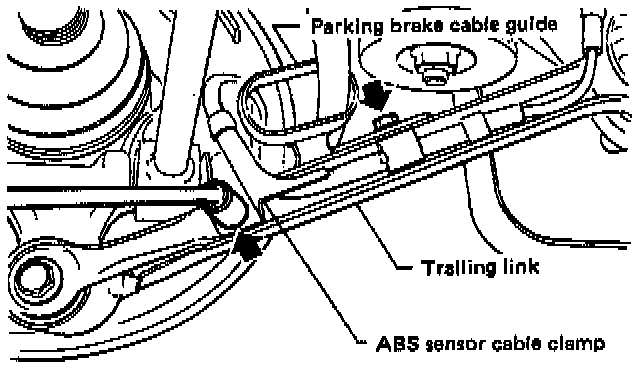 Parking brake cable guide

Trailing link

ABS sensor cable clamp