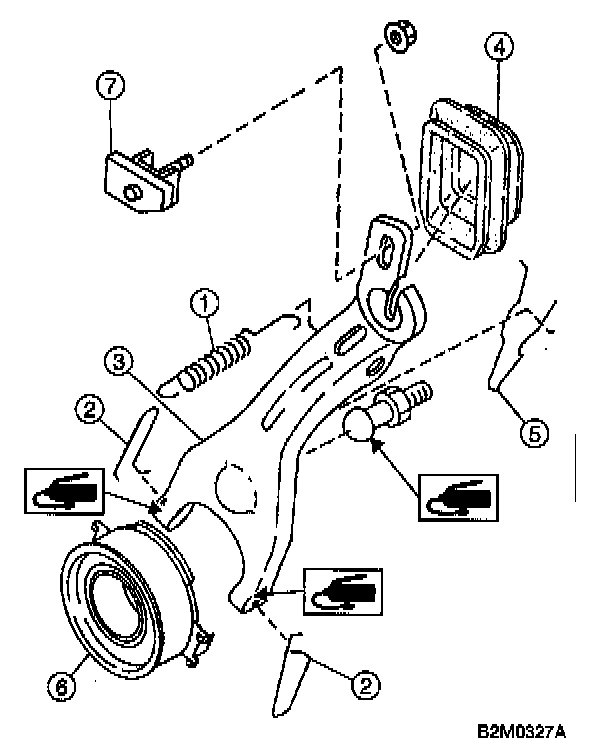 7
4
1
3
2
5
6
2
B2M0327A