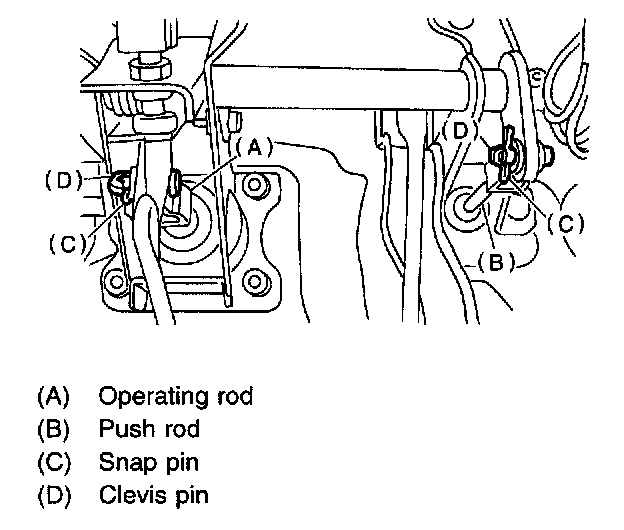 (A)
(D)
(C)
(D)
(C)
(B)

(A) Operating rod
(B) Push rod
(C) Snap pin
(D) Clevis pin