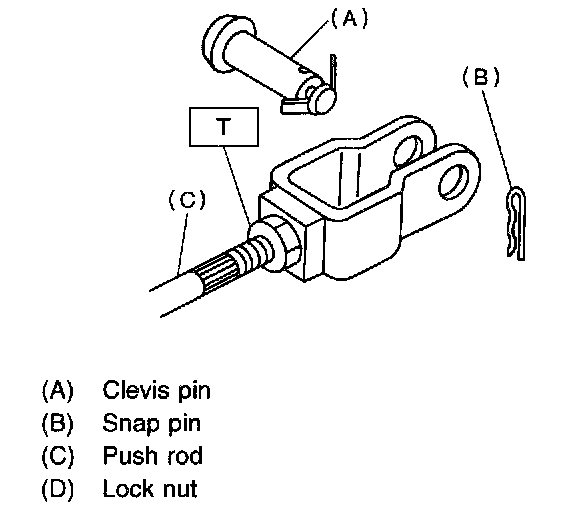 (A)
(B)
T
(C)

(A) Clevis pin
(B) Snap pin
(C) Push rod
(D) Lock nut