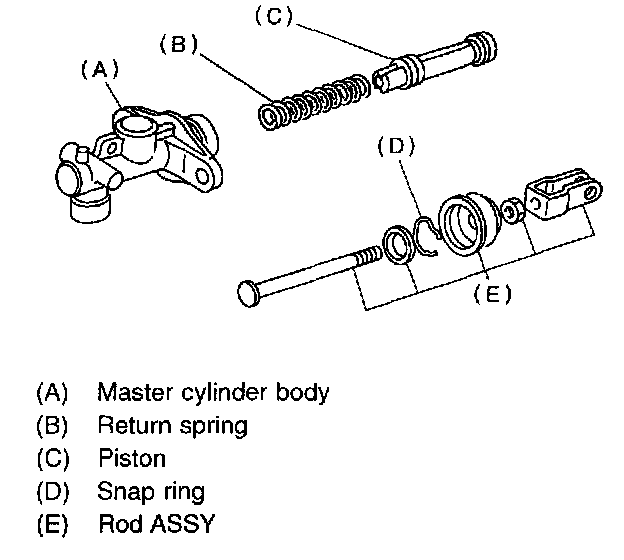 (C)
(B)
(A)
(D)
(E)

(A) Master cylinder body
(B) Return spring
(C) Piston
(D) Snap ring
(E) Rod ASSY