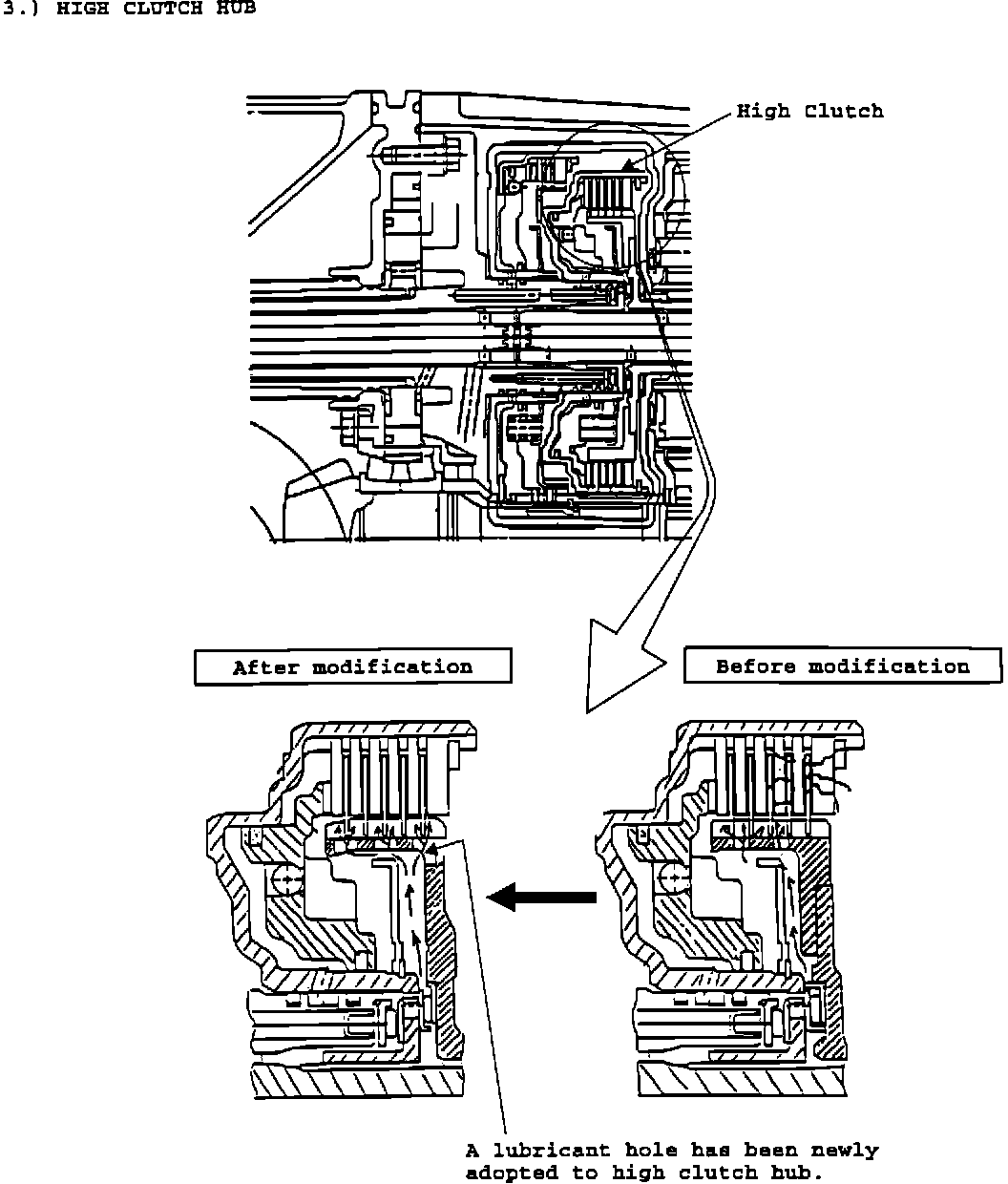 3.) HIGH CLUTCH HUB

High Clutch

After modification

Before modification

A lubricant hole has been newly adopted to high clutch hub.