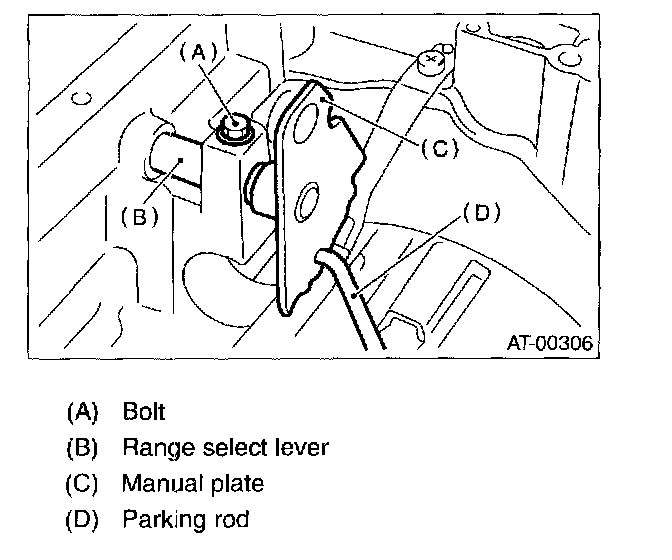 (A)
(C)
(B)
(D)
AT-00306

(A) Bolt
(B) Range select lever
(C) Manual plate
(D) Parking rod