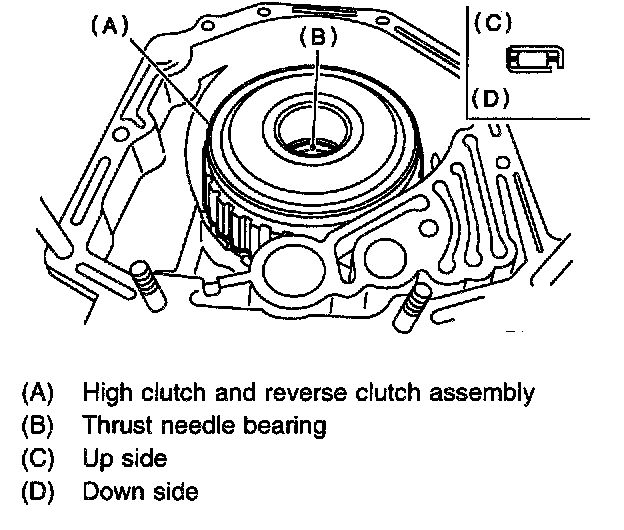 (A)
(B)
(C)
(D)

(A) High clutch and reverse clutch assembly
(B) Thrust needle bearing
(C) Up side
(D) Down side