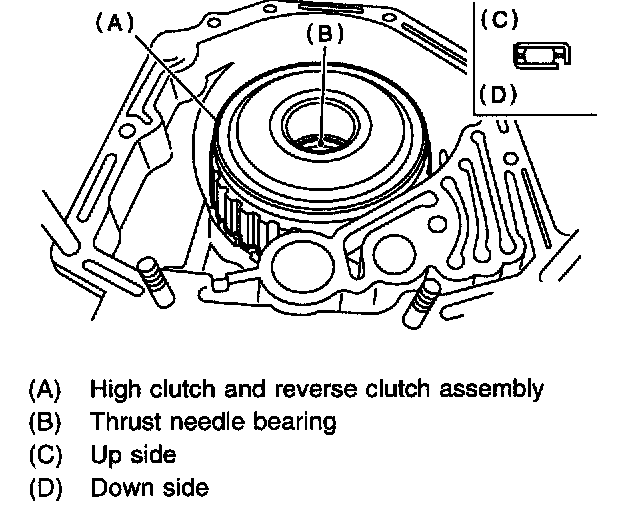 (A)
(B)
(C)
(D)

(A) High clutch and reverse clutch assembly
(B) Thrust needle bearing
(C) Up side
(D) Down side