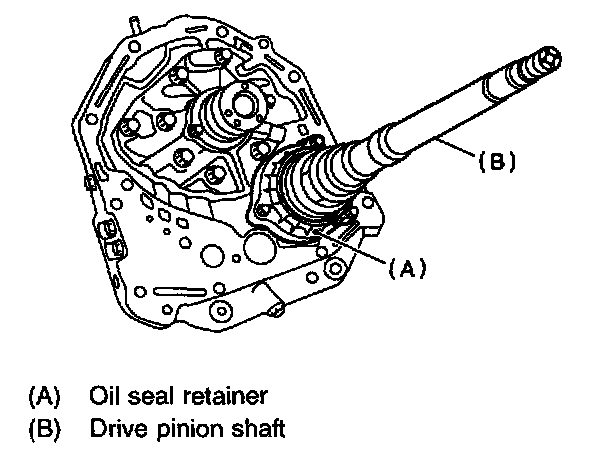 (B)

(A)

(A) Oil seal retainer
(B) Drive pinion shaft