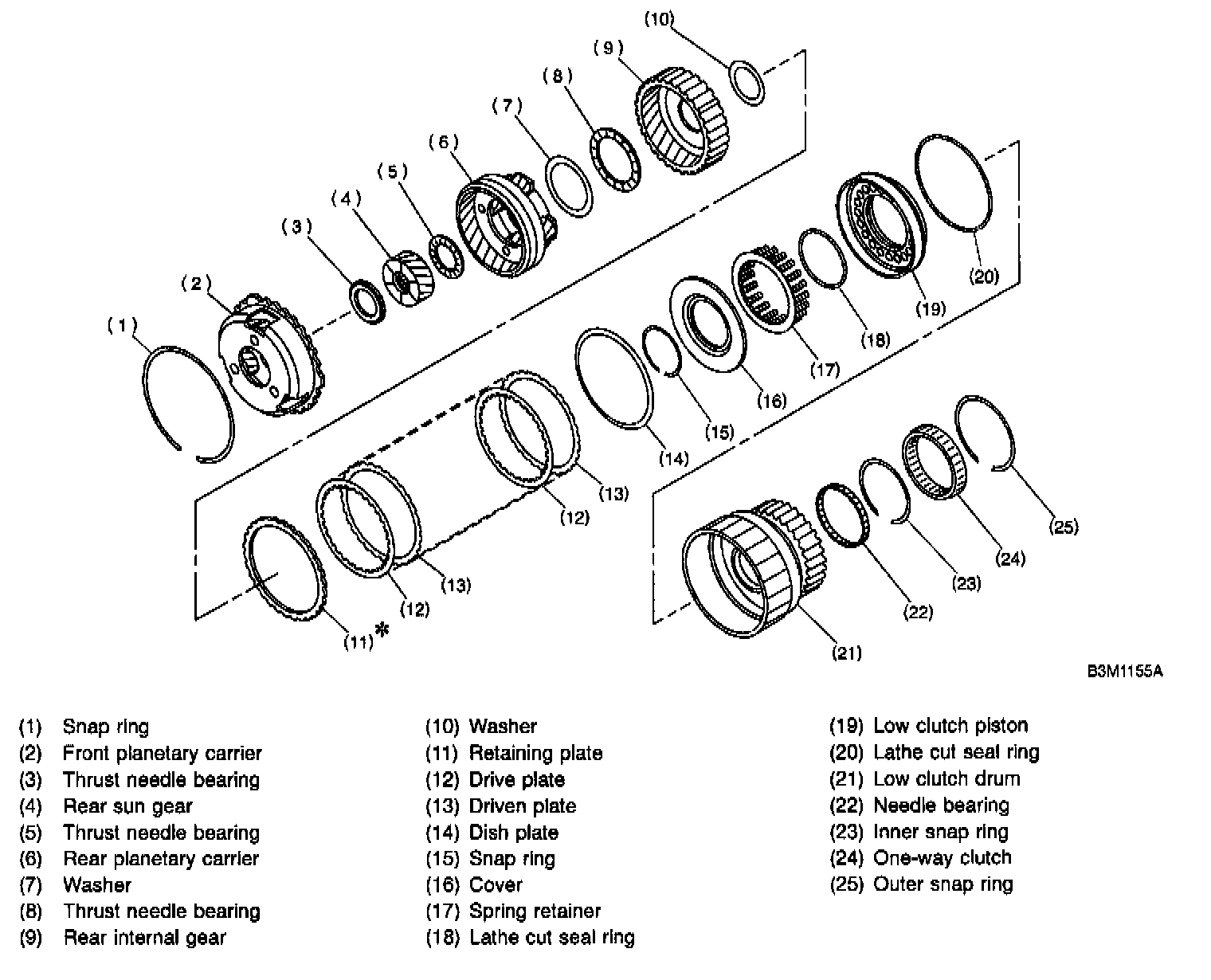 (10)
(9)
(8)
(7)
(6)
(5)
(4)
(3)
(2)
(1)
(20)
(19)
(18)
(17)
(16)
(15)
(14)
(13)
(12)
(13)
(12)
(11)*
(25)
(24)
(23)
(22)
(21)

B3M1155A

(1) Snap ring
(2) Front planetary carrier
(3) Thrust needle bearing
(4) Rear sun gear
(5) Thrust needle bearing
(6) Rear planetary carrier
(7) Washer
(8) Thrust needle bearing
(9) Rear internal gear

(10) Washer
(11) Retaining plate
(12) Drive plate
(13) Driven plate
(14) Dish plate
(15) Snap ring
(16) Cover
(17) Spring retainer
(18) Lathe cut seal ring

(19) Low clutch piston
(20) Lathe cut seal ring
(21) Low clutch drum
(22) Needle bearing
(23) Inner snap ring
(24) One-way clutch
(25) Outer snap ring