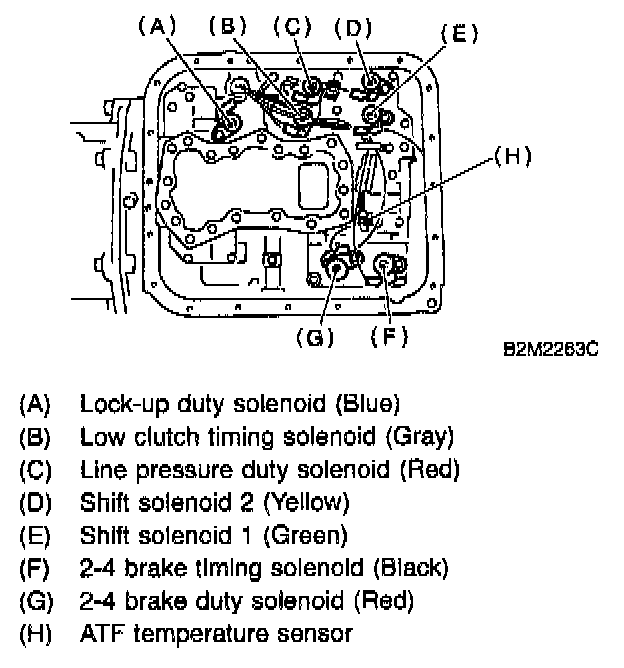 (A) (B) (C) (D) (E)

(H)

(G) (F)

B2M2263C

(A) Lock-up duty solenoid (Blue)
(B) Low clutch timing solenoid (Gray)
(C) Line pressure duty solenoid (Red)
(D) Shift solenoid 2 (Yellow)
(E) Shift solenoid 1 (Green)
(F) 2-4 brake timing solenoid (Black)
(G) 2-4 brake duty solenoid (Red)
(H) ATF temperature sensor