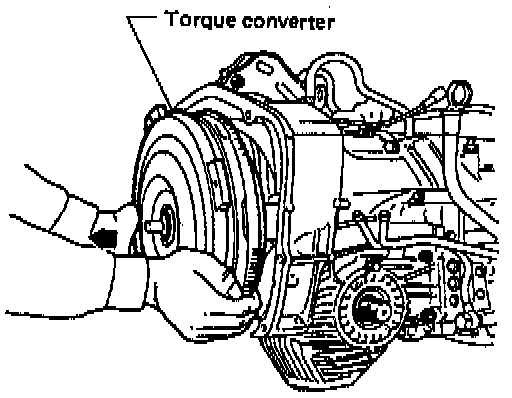 Torque converter