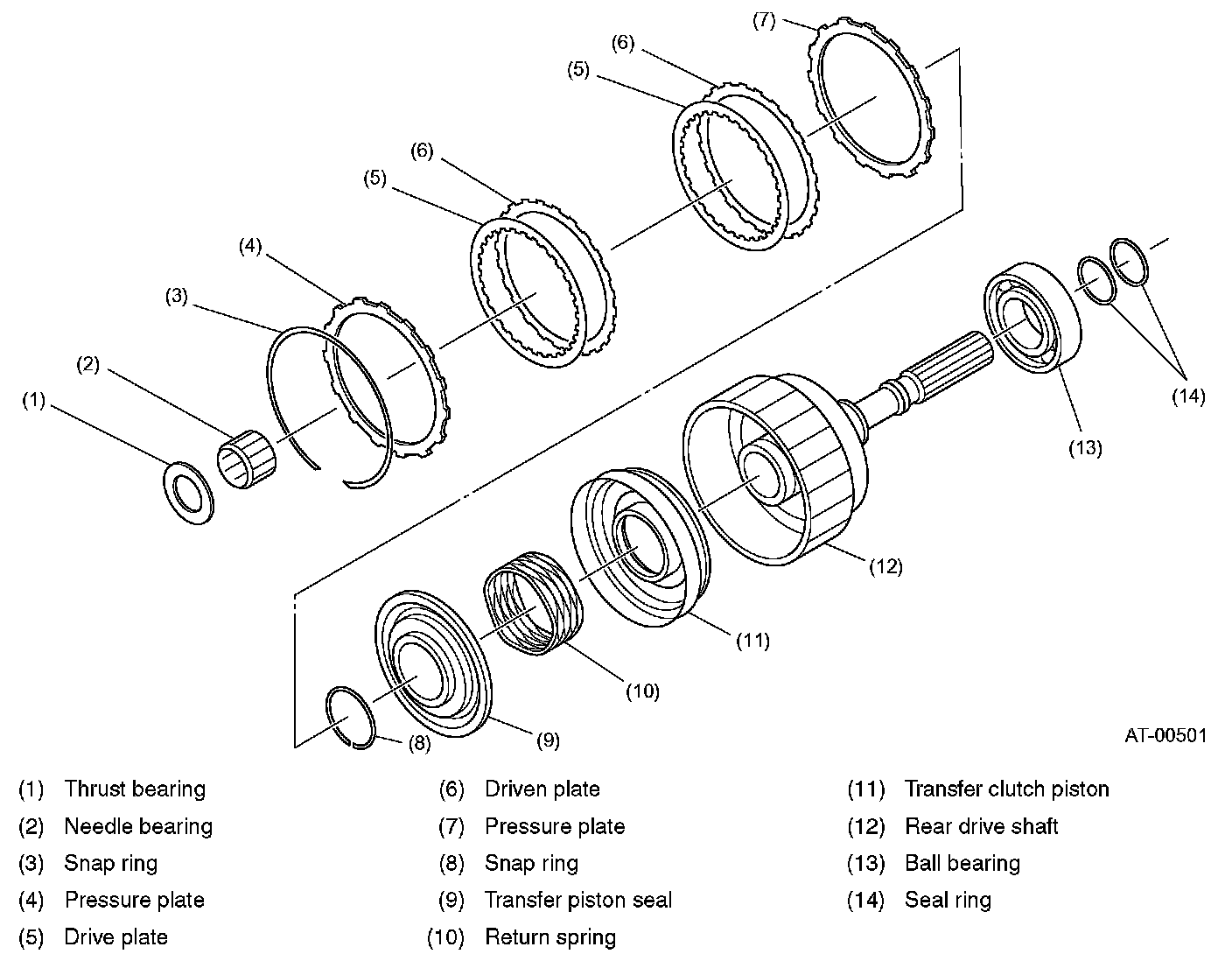 (7)
(6)
(5)
(6)
(5)
(4)
(3)
(2)
(1)
(14)
(13)
(12)
(11)
(10)
(9)
(8)
AT-00501

(1) Thrust bearing
(2) Needle bearing
(3) Snap ring
(4) Pressure plate
(5) Drive plate

(6) Driven plate
(7) Pressure plate
(8) Snap ring
(9) Transfer piston seal
(10) Return spring

(11) Transfer clutch piston
(12) Rear drive shaft
(13) Ball bearing
(14) Seal ring