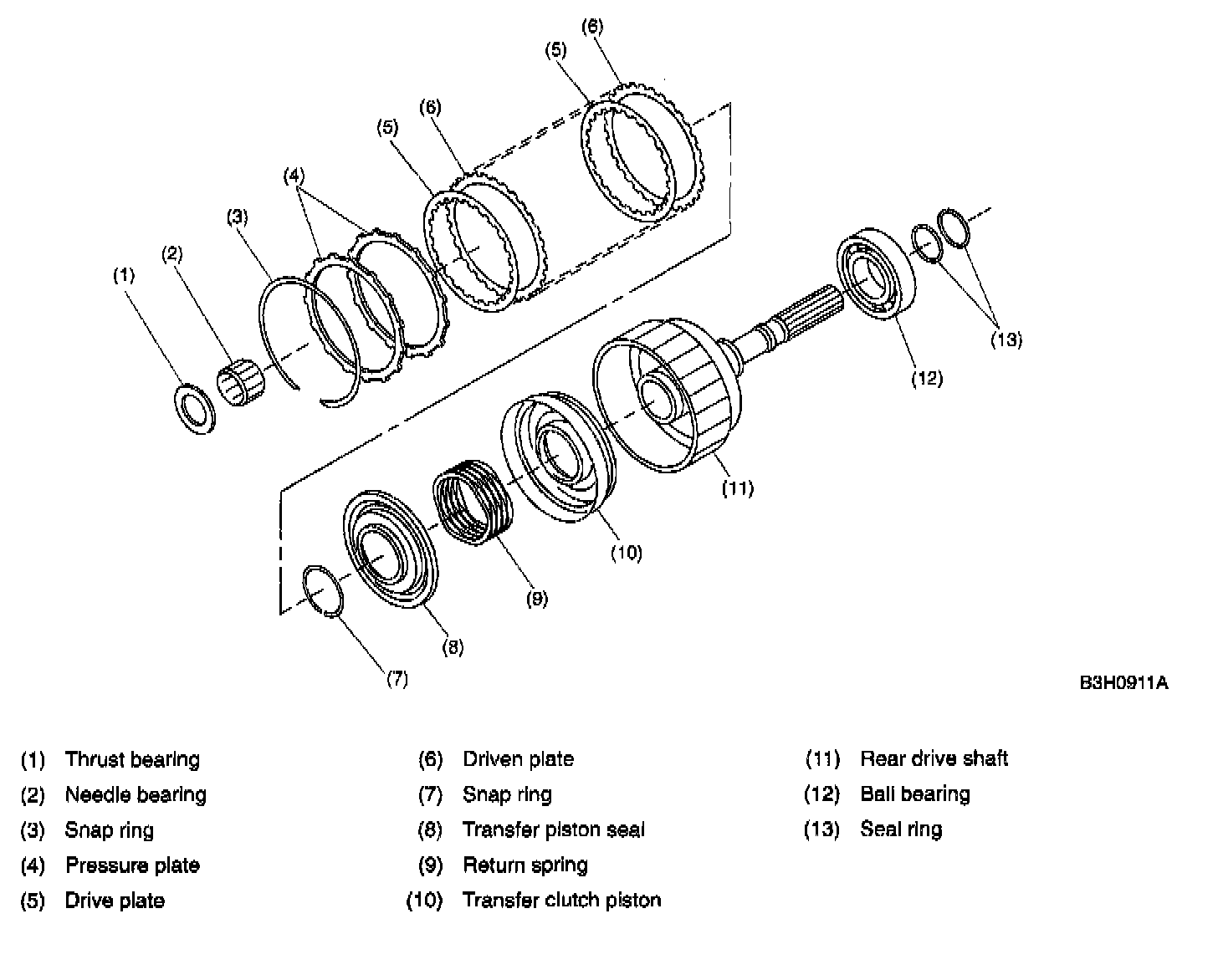 (6)
(5)
(6)
(5)
(4)
(3)
(2)
(1)
(13)
(12)
(11)
(10)
(9)
(8)
(7)

B3H0911A

(1) Thrust bearing
(2) Needle bearing
(3) Snap ring
(4) Pressure plate
(5) Drive plate

(6) Driven plate
(7) Snap ring
(8) Transfer piston seal
(9) Return spring
(10) Transfer clutch piston

(11) Rear drive shaft
(12) Ball bearing
(13) Seal ring