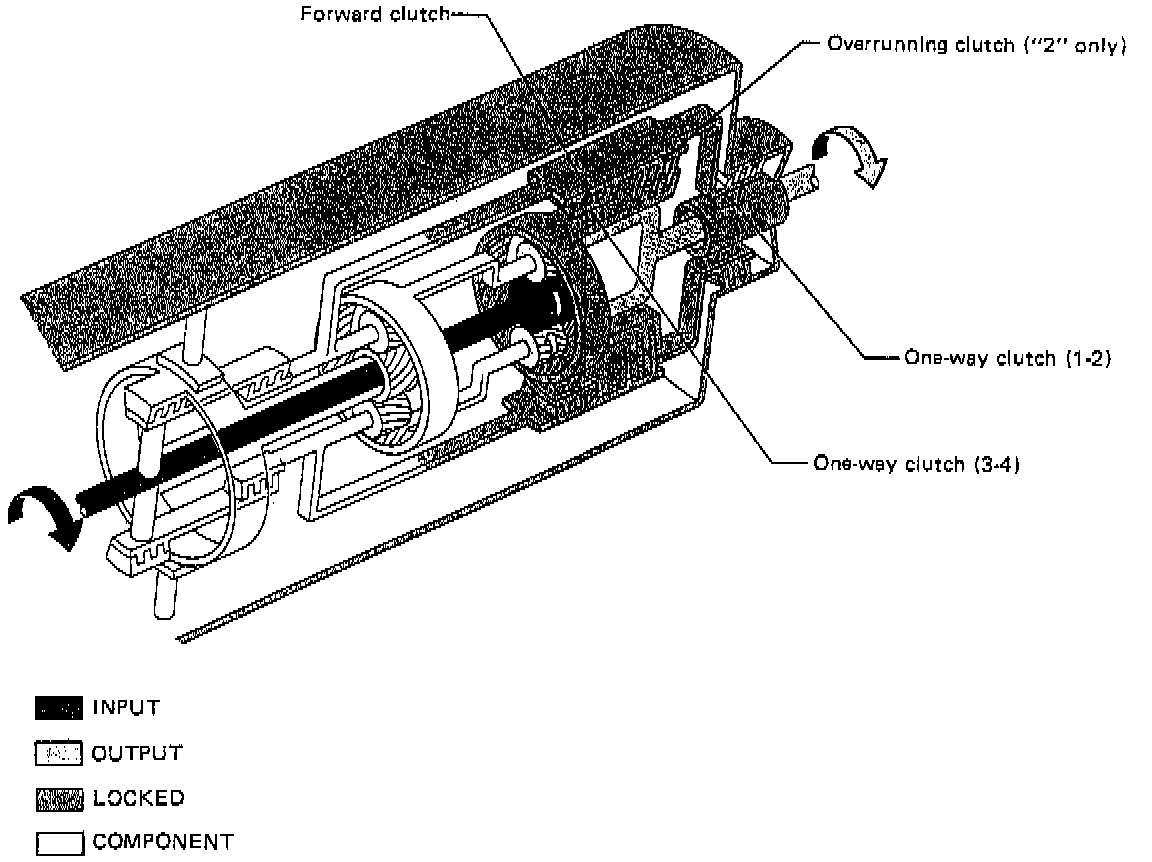 Forward clutch

Overrunning clutch ("2" only)

One-way clutch (1-2)

One-way clutch (3-4)

INPUT

OUTPUT

LOCKED

COMPONENT