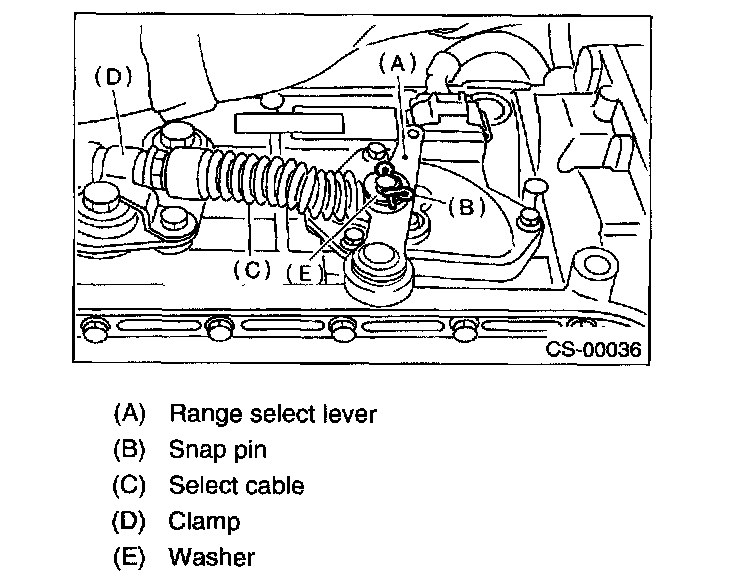 (D)
(A)
(B)
(C)
(E)
CS-00036

(A) Range select lever
(B) Snap pin
(C) Select cable
(D) Clamp
(E) Washer