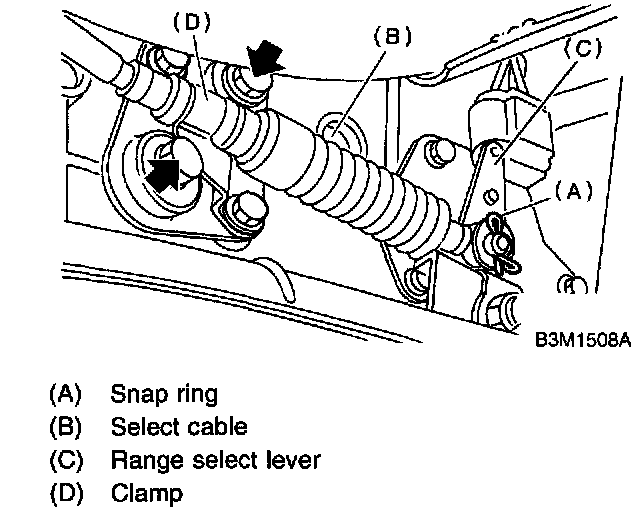 (D)
(B)
(C)
(A)
B3M1508A

(A) Snap ring
(B) Select cable
(C) Range select lever
(D) Clamp