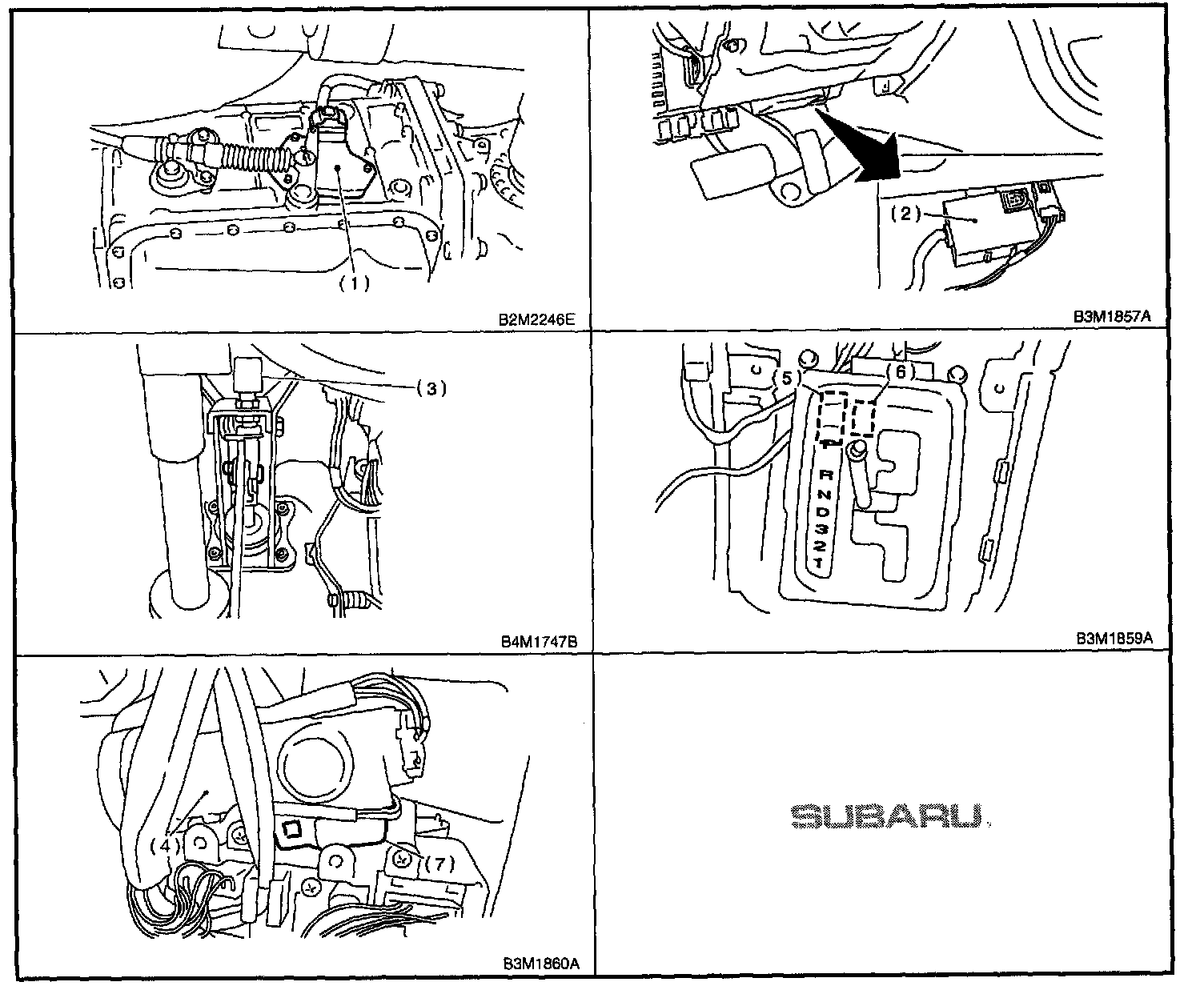 (1)

B2M2246E

(2)

B3M1857A

(3)

B4M1747B

(5)

(6)

P R N D 3 2 1

B3M1859A

(4)

(7)

B3M1860A

SUBARU