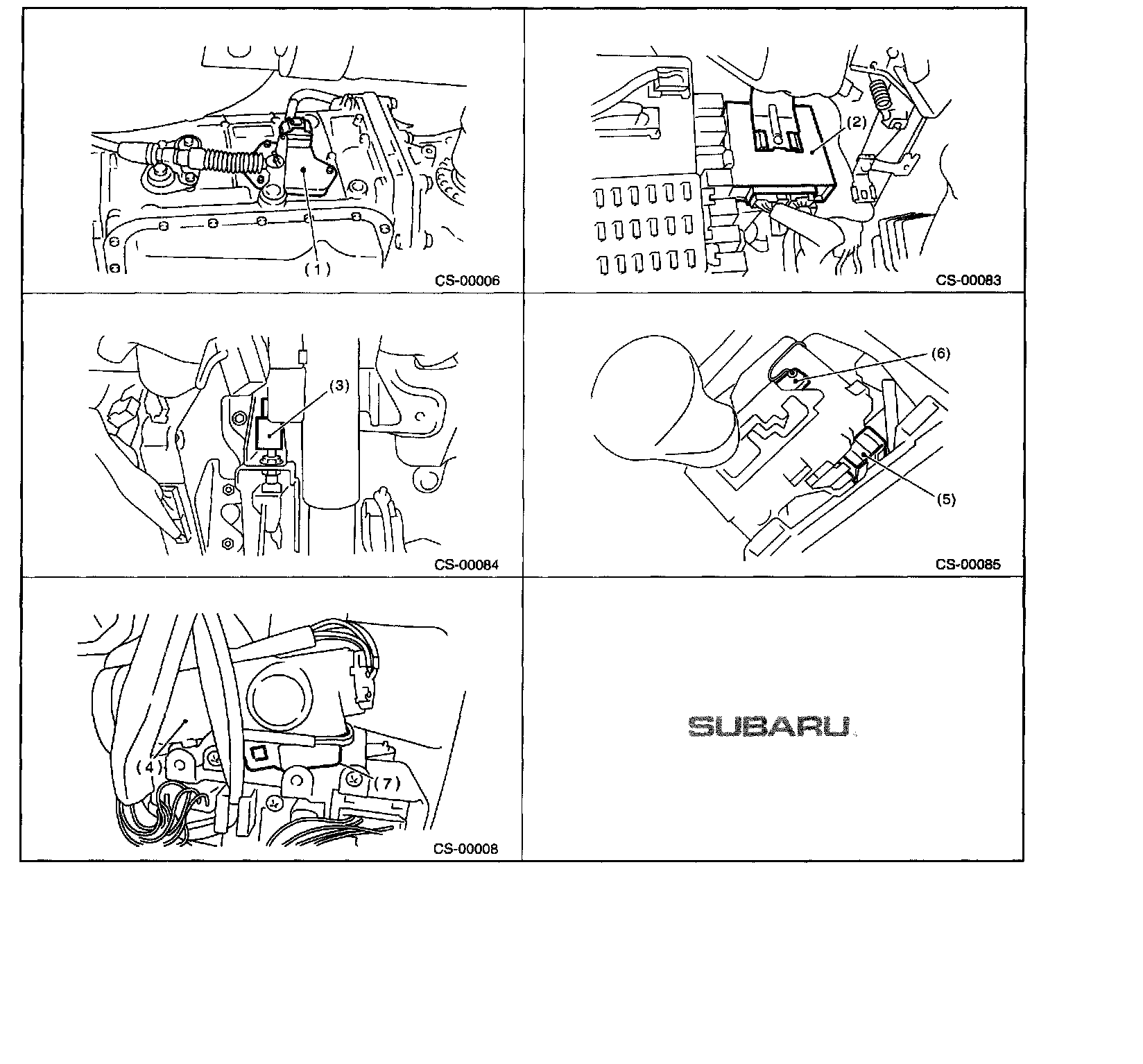 (1)

CS-00006

(2)

CS-00083

(3)

CS-00084

(6)

(5)

CS-00085

(4)

(7)

CS-00008

SUBARU