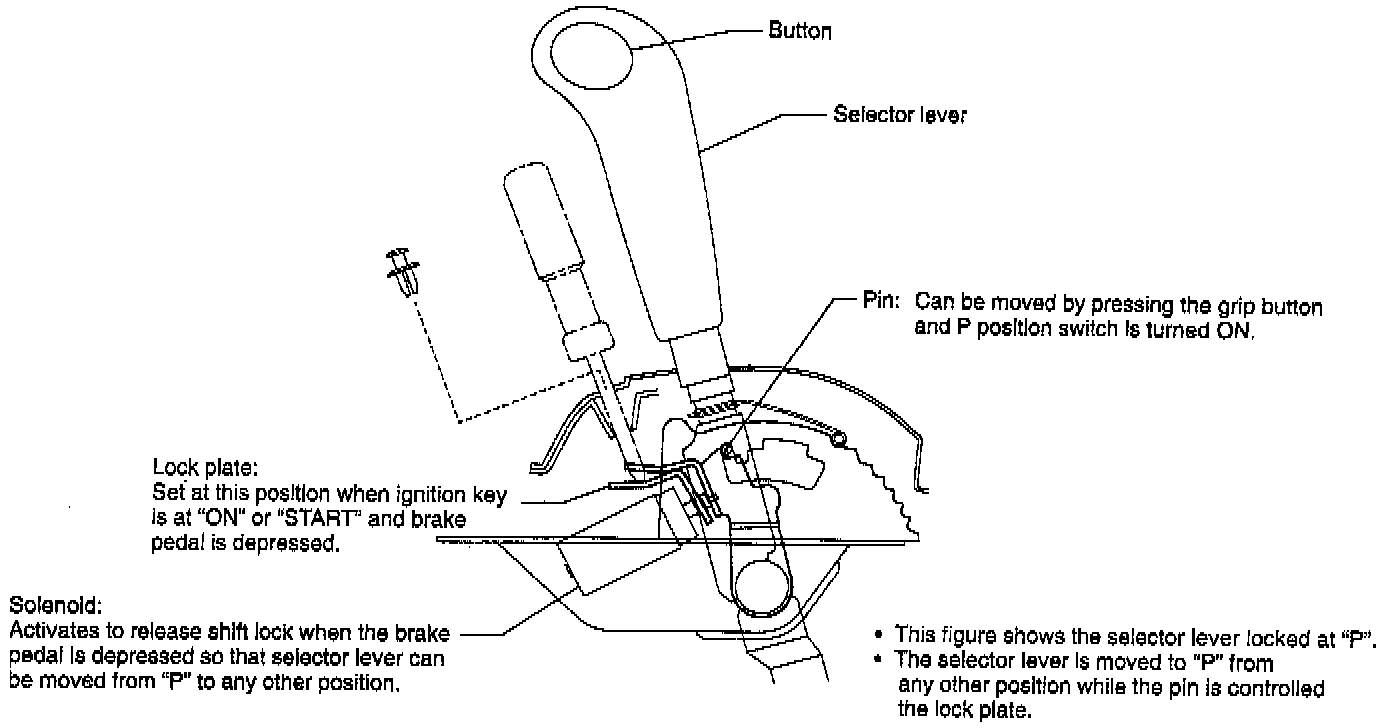 Button

Selector lever

Pin: Can be moved by pressing the grip button and P position switch is turned ON.

Lock plate:
Set at this position when ignition key is at "ON" or "START" and brake pedal is depressed.

Solenoid:
Activates to release shift lock when the brake pedal is depressed so that selector lever can be moved from "P" to any other position.

• This figure shows the selector lever locked at "P".
• The selector lever is moved to "P" from any other position while the pin is controlled the lock plate.