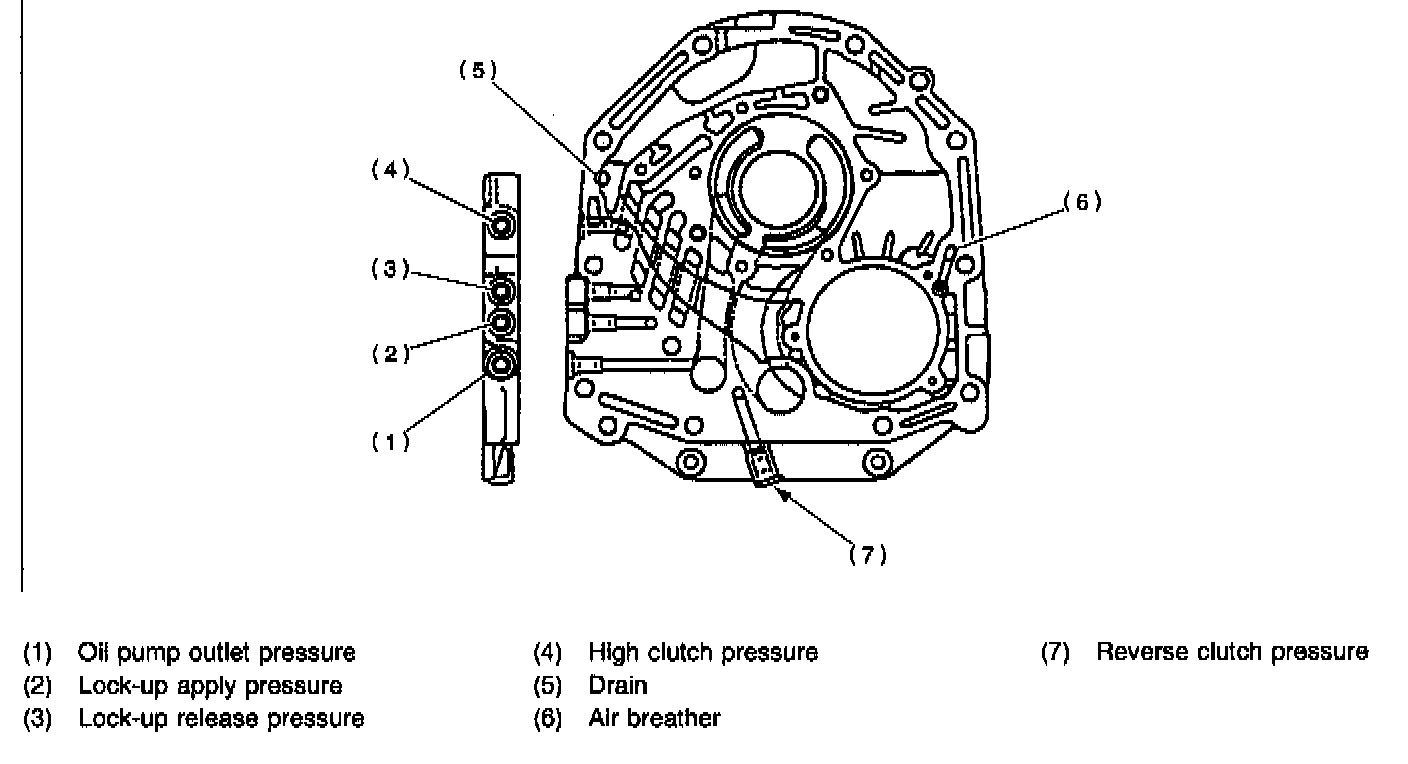 (5)

(4)

(6)

(3)

(2)

(1)

(7)

(1) Oil pump outlet pressure
(2) Lock-up apply pressure
(3) Lock-up release pressure

(4) High clutch pressure
(5) Drain
(6) Air breather

(7) Reverse clutch pressure