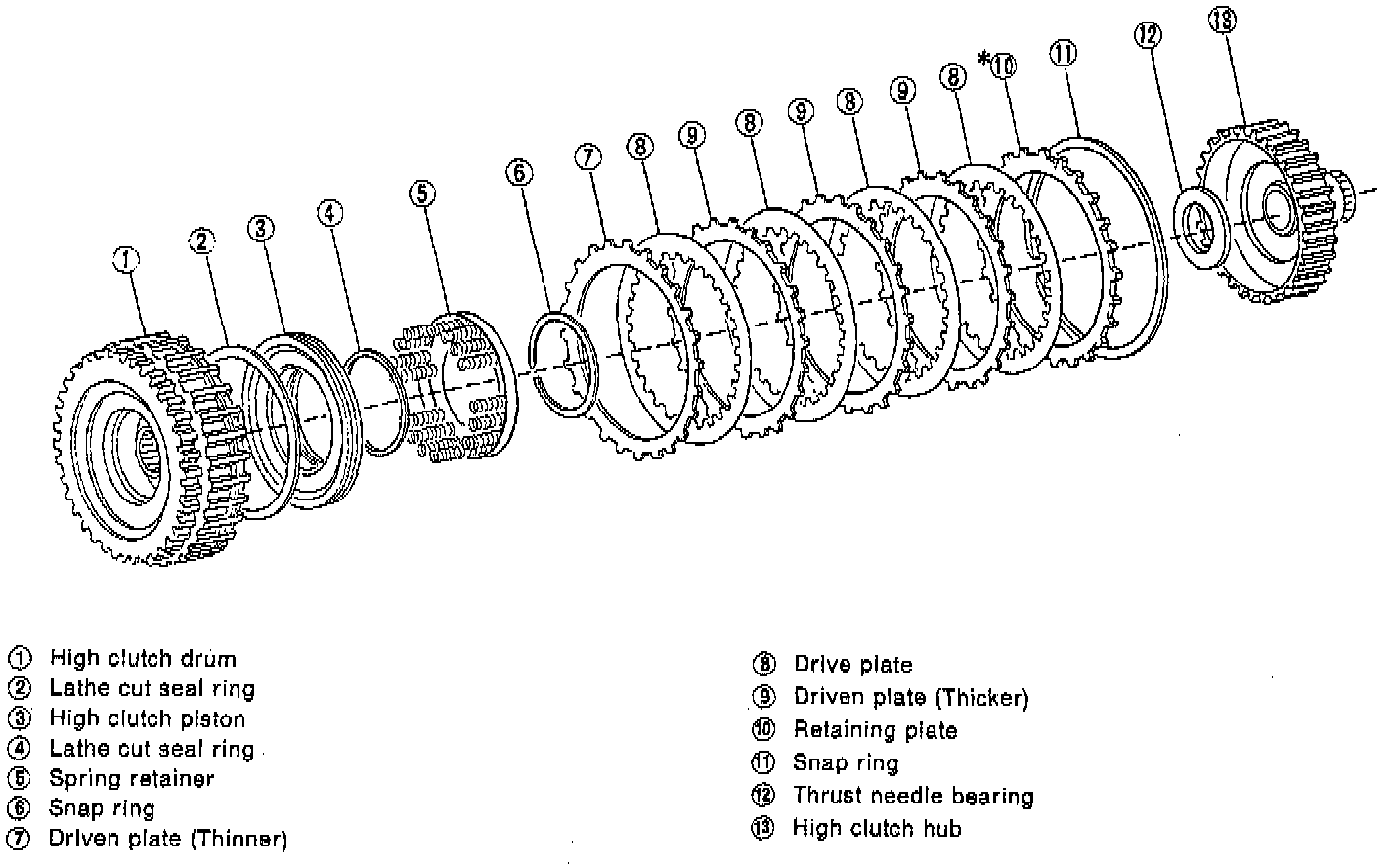 ① ② ③ ④ ⑤ ⑥ ⑦ ⑧ ⑨ ⑧ ⑨ ⑧ ⑨ ⑧ *⑩ ⑪ ⑫ ⑬

① High clutch drum
② Lathe cut seal ring
③ High clutch piston
④ Lathe cut seal ring
⑤ Spring retainer
⑥ Snap ring
⑦ Driven plate (Thinner)

⑧ Drive plate
⑨ Driven plate (Thicker)
⑩ Retaining plate
⑪ Snap ring
⑫ Thrust needle bearing
⑬ High clutch hub