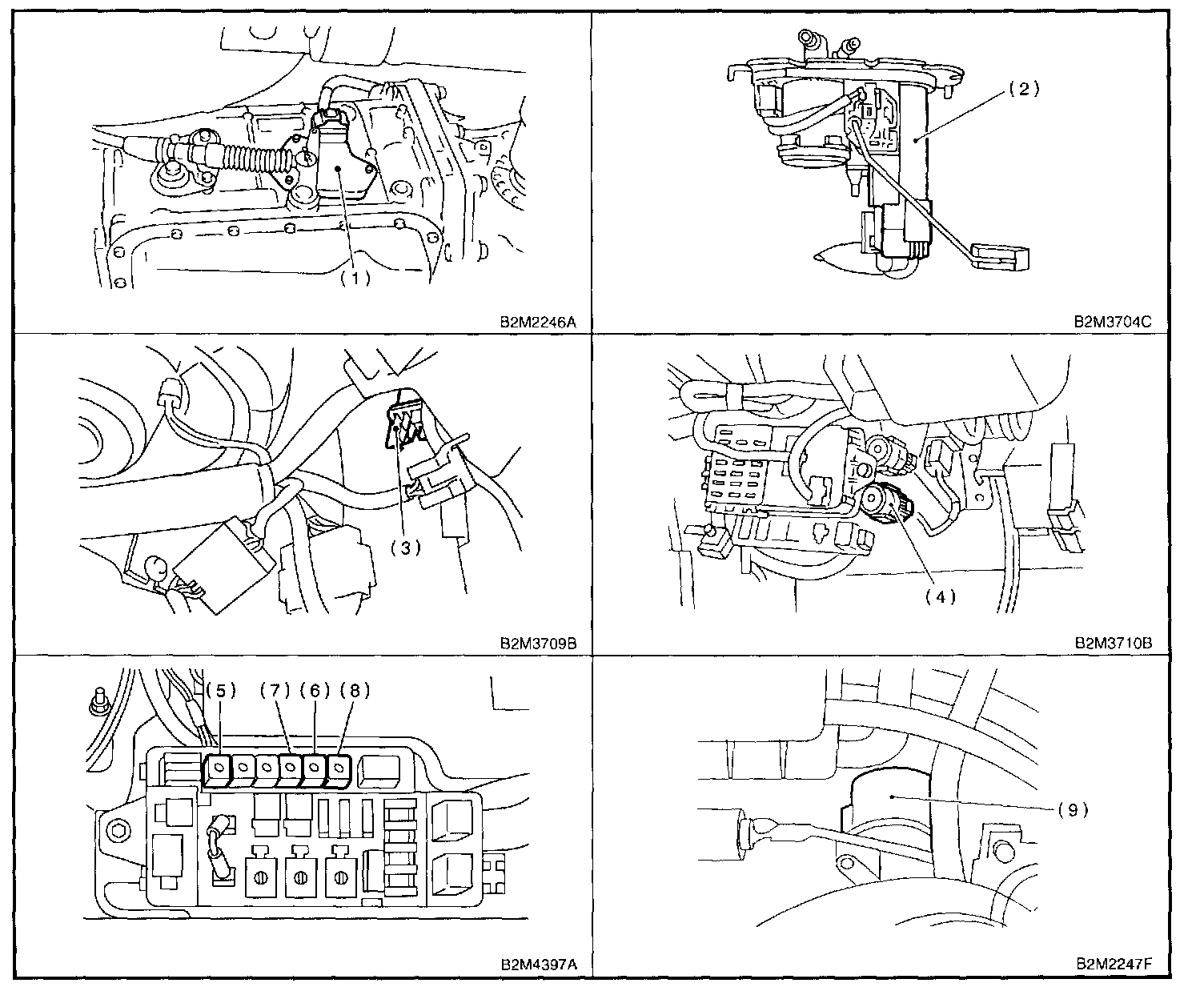 (1)

B2M2246A

(2)

B2M3704C

(3)

B2M3709B

(4)

B2M3710B

(5) (7) (6) (8)

B2M4397A

(9)

B2M2247F