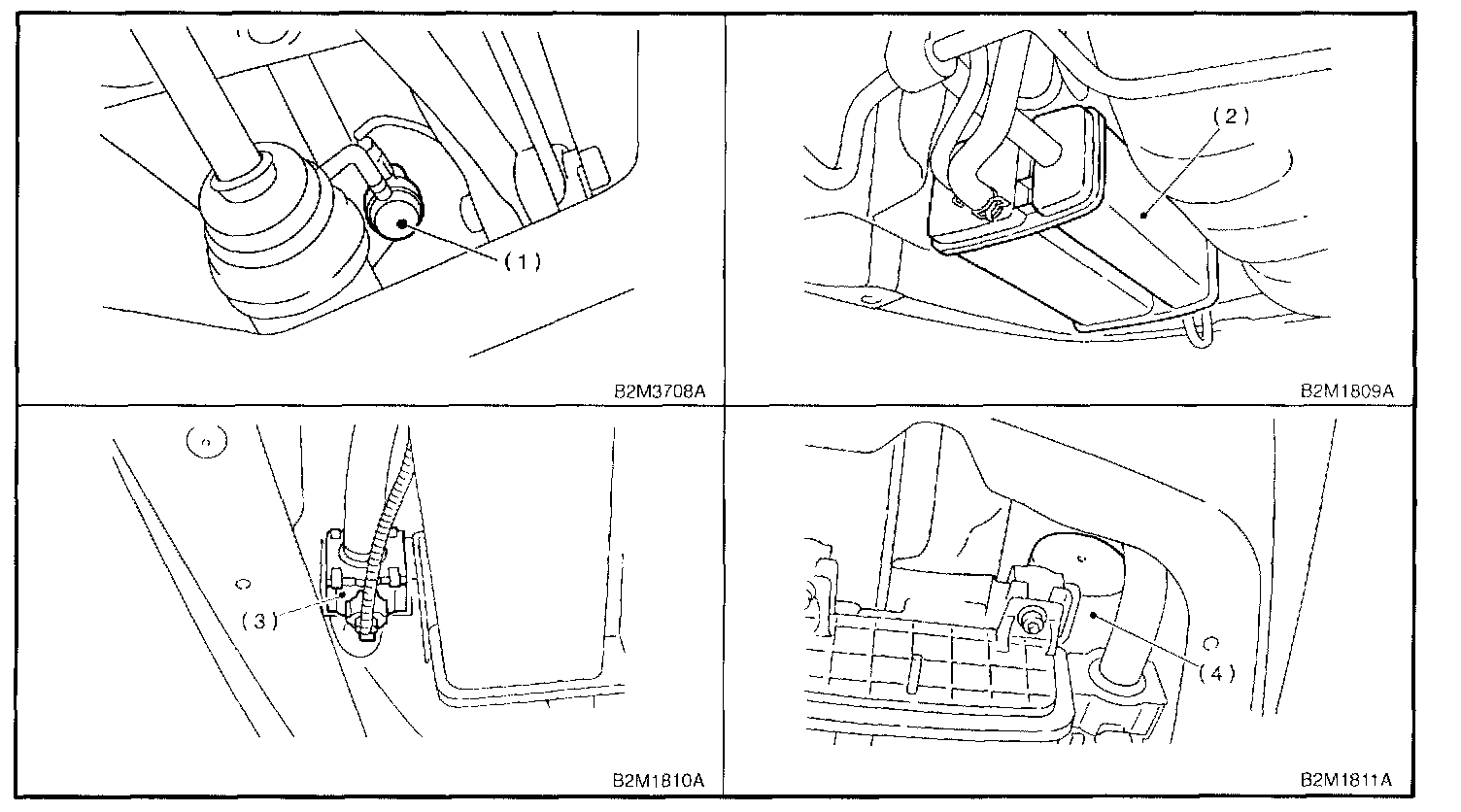 (1)

B2M3708A

(2)

B2M1809A

(3)

B2M1810A

(4)

B2M1811A