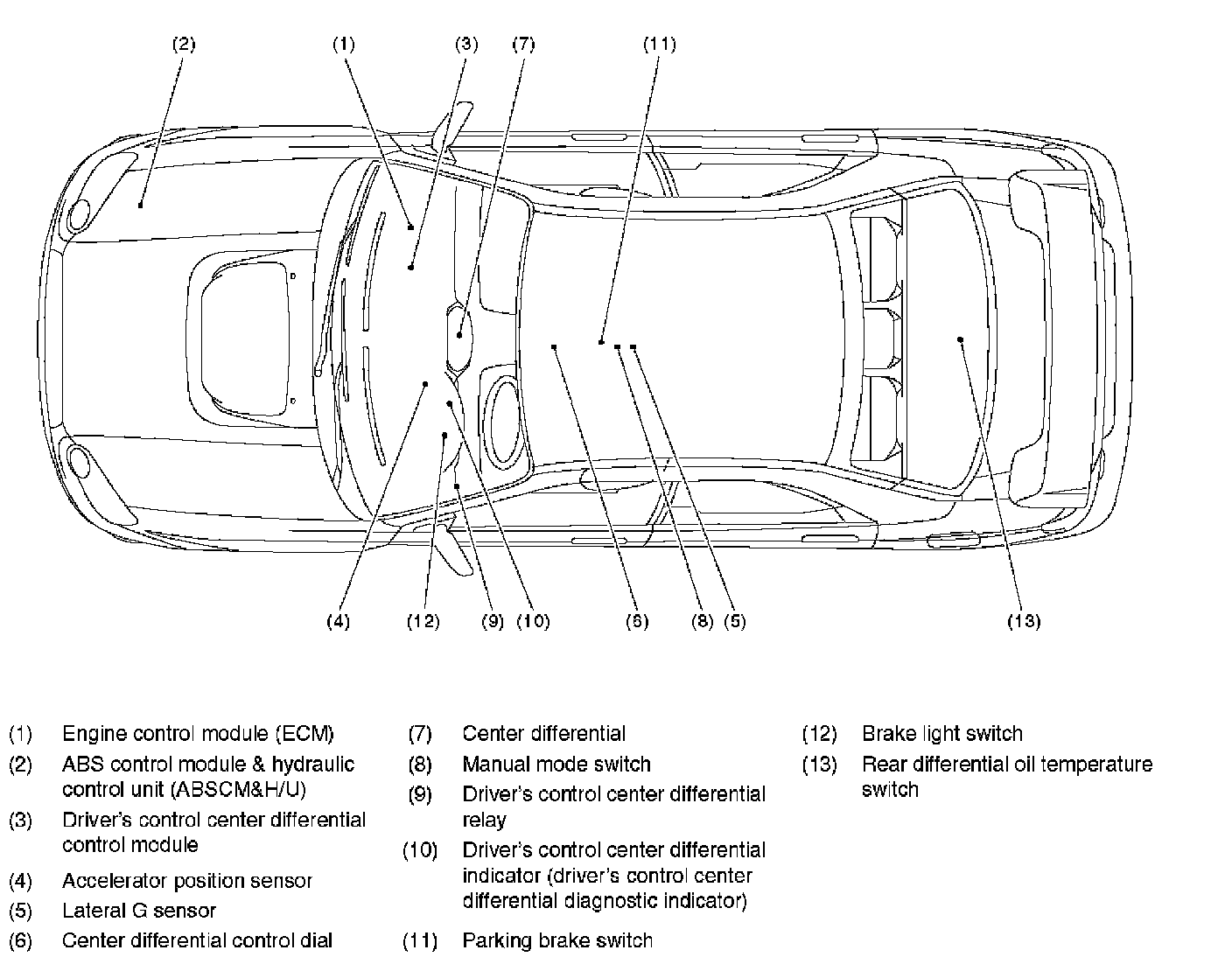 (2) (1) (3) (7) (11)

(4) (12) (9) (10) (6) (8) (5) (13)

(1) Engine control module (ECM)
(2) ABS control module & hydraulic control unit (ABSCM&H/U)
(3) Driver's control center differential control module
(4) Accelerator position sensor
(5) Lateral G sensor
(6) Center differential control dial

(7) Center differential
(8) Manual mode switch
(9) Driver's control center differential relay
(10) Driver's control center differential indicator (driver's control center differential diagnostic indicator)
(11) Parking brake switch

(12) Brake light switch
(13) Rear differential oil temperature switch