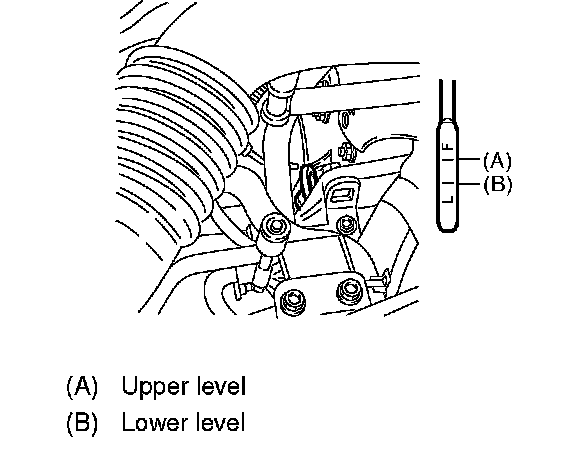 F
L
(A)
(B)

(A) Upper level
(B) Lower level