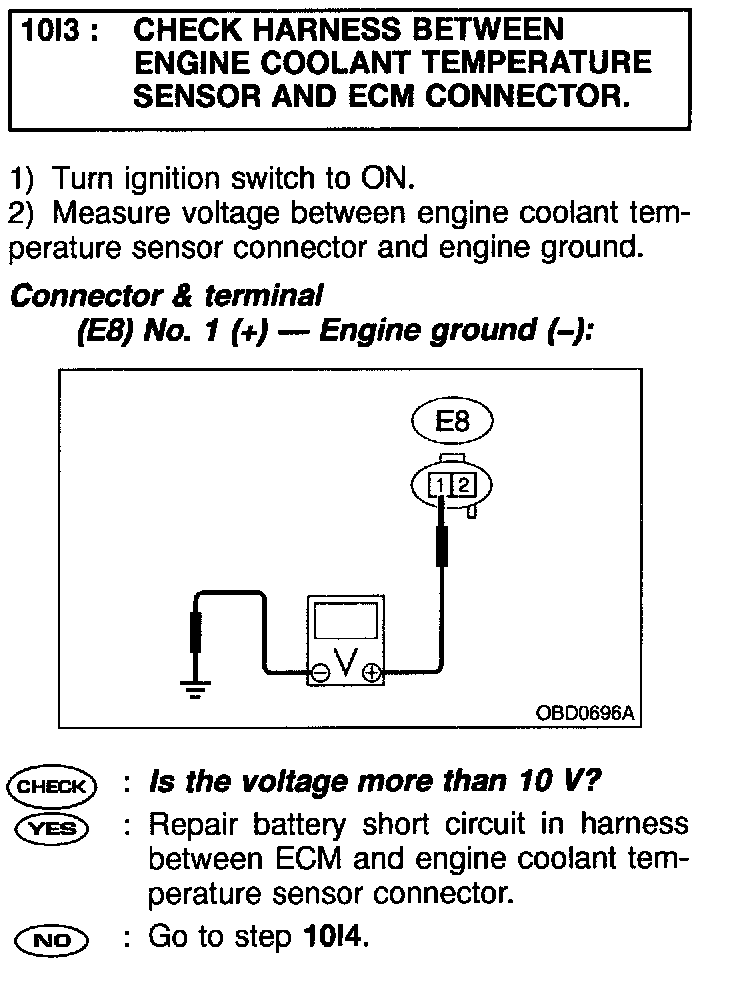 10I3 : CHECK HARNESS BETWEEN ENGINE COOLANT TEMPERATURE SENSOR AND ECM CONNECTOR.

1) Turn ignition switch to ON.
2) Measure voltage between engine coolant temperature sensor connector and engine ground.

Connector & terminal
(E8) No. 1 (+) — Engine ground (–):

E8
1 2
V
OBD0696A

CHECK : Is the voltage more than 10 V?
YES : Repair battery short circuit in harness between ECM and engine coolant temperature sensor connector.
NO : Go to step 10I4.