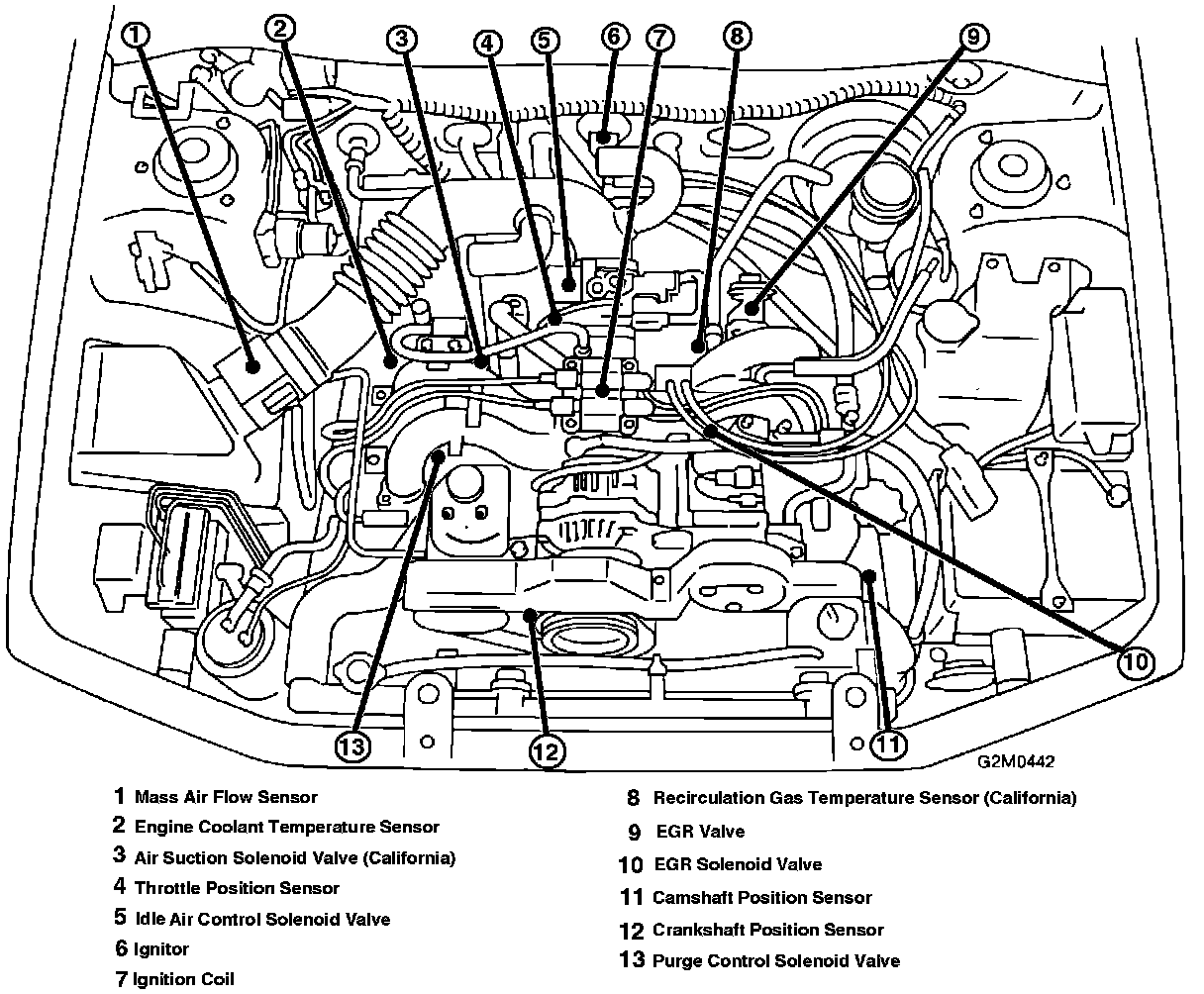 1 2 3 4 5 6 7 8 9

10

13 12 11

G2M0442

1 Mass Air Flow Sensor
2 Engine Coolant Temperature Sensor
3 Air Suction Solenoid Valve (California)
4 Throttle Position Sensor
5 Idle Air Control Solenoid Valve
6 Ignitor
7 Ignition Coil

8 Recirculation Gas Temperature Sensor (California)
9 EGR Valve
10 EGR Solenoid Valve
11 Camshaft Position Sensor
12 Crankshaft Position Sensor
13 Purge Control Solenoid Valve