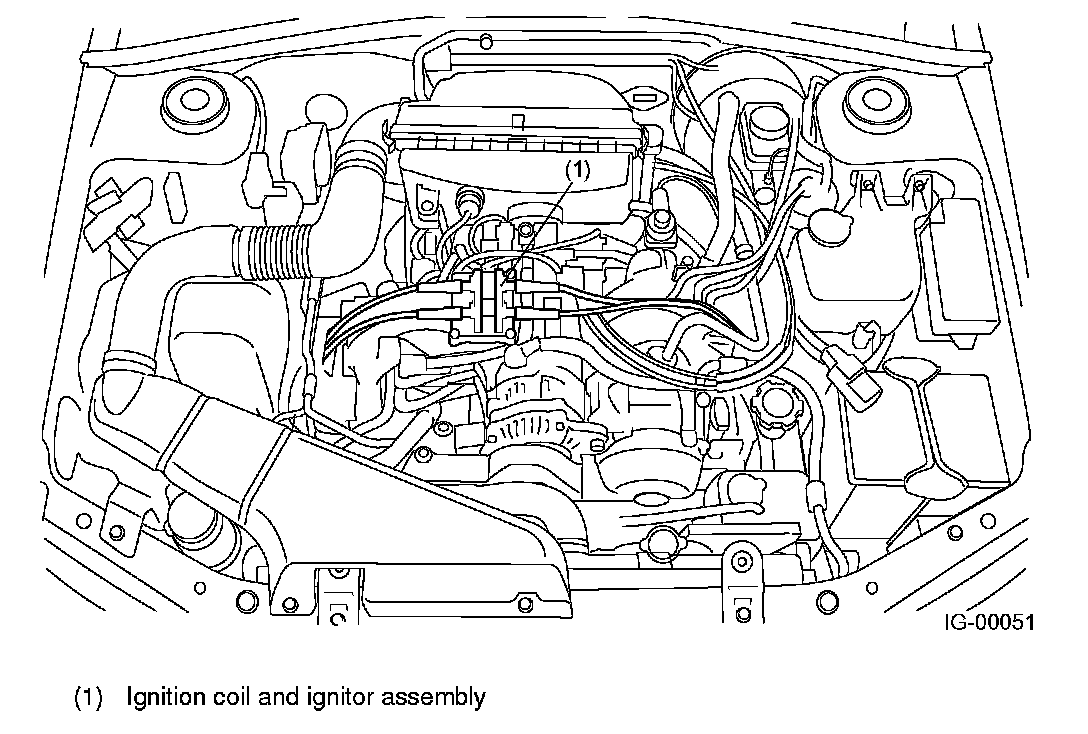 (1)

IG-00051

(1) Ignition coil and ignitor assembly